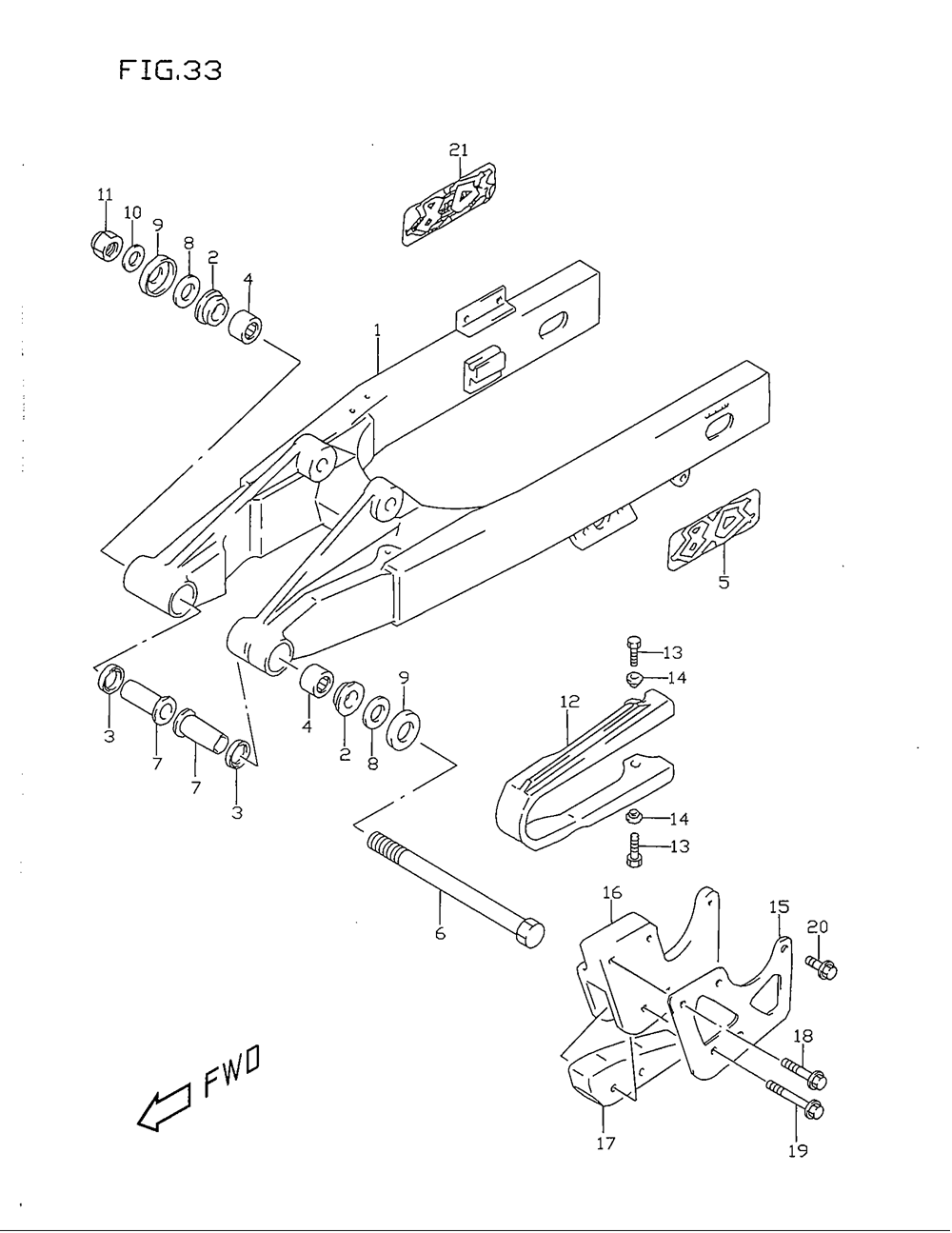 FIG.33

21
11
10
9
8
2
4
1
5
13
14
12
3
7
7
3
4
2
8
9
14
13
6
16
15
20
18
19
17
FWD