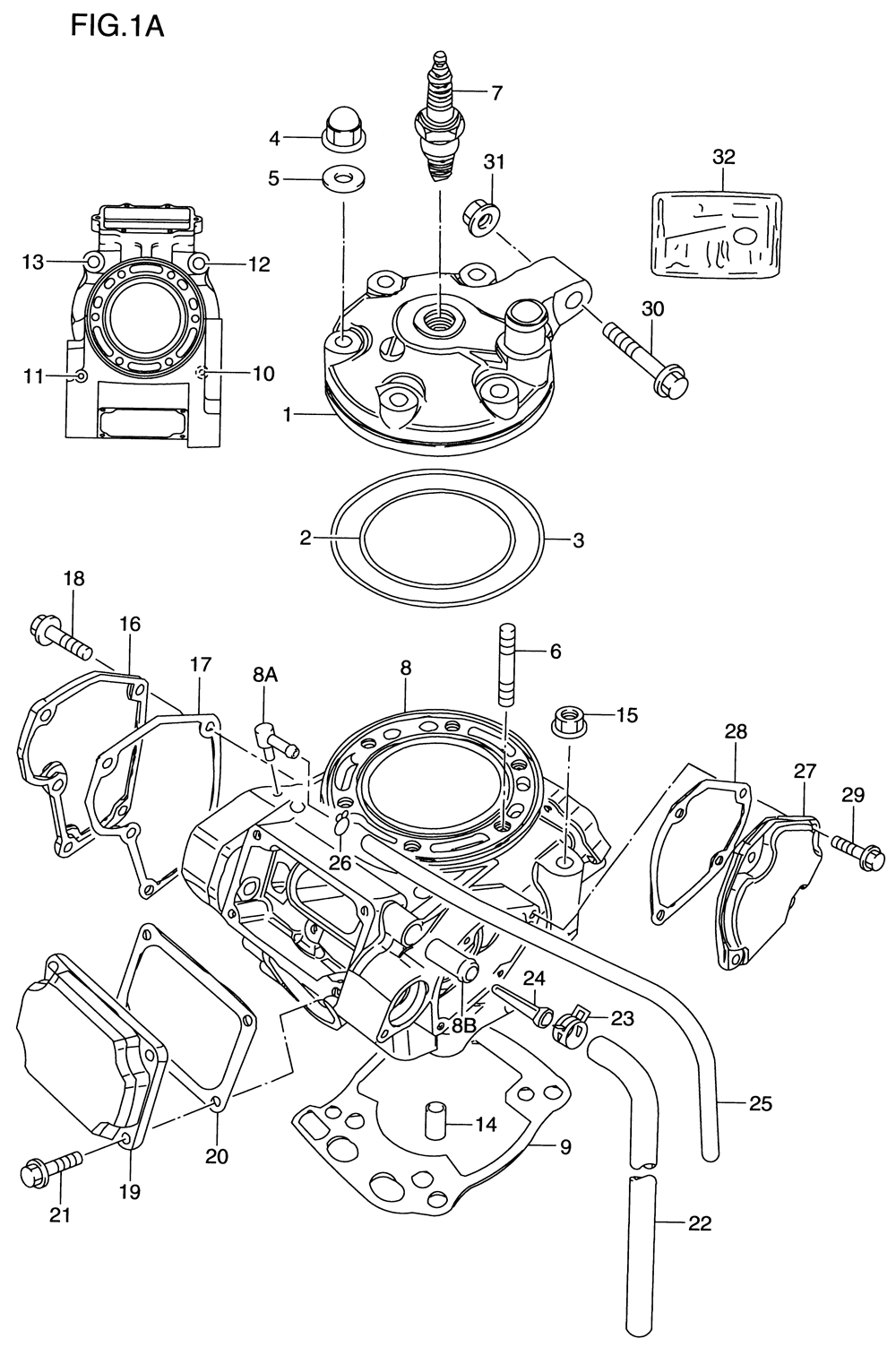 FIG.1A

7
4
5
31
32
13
12
30
11
10
1
2
3
18
16
17
8A
8
6
15
28
27
29
26
24
23
8B
25
14
9
20
19
21
22