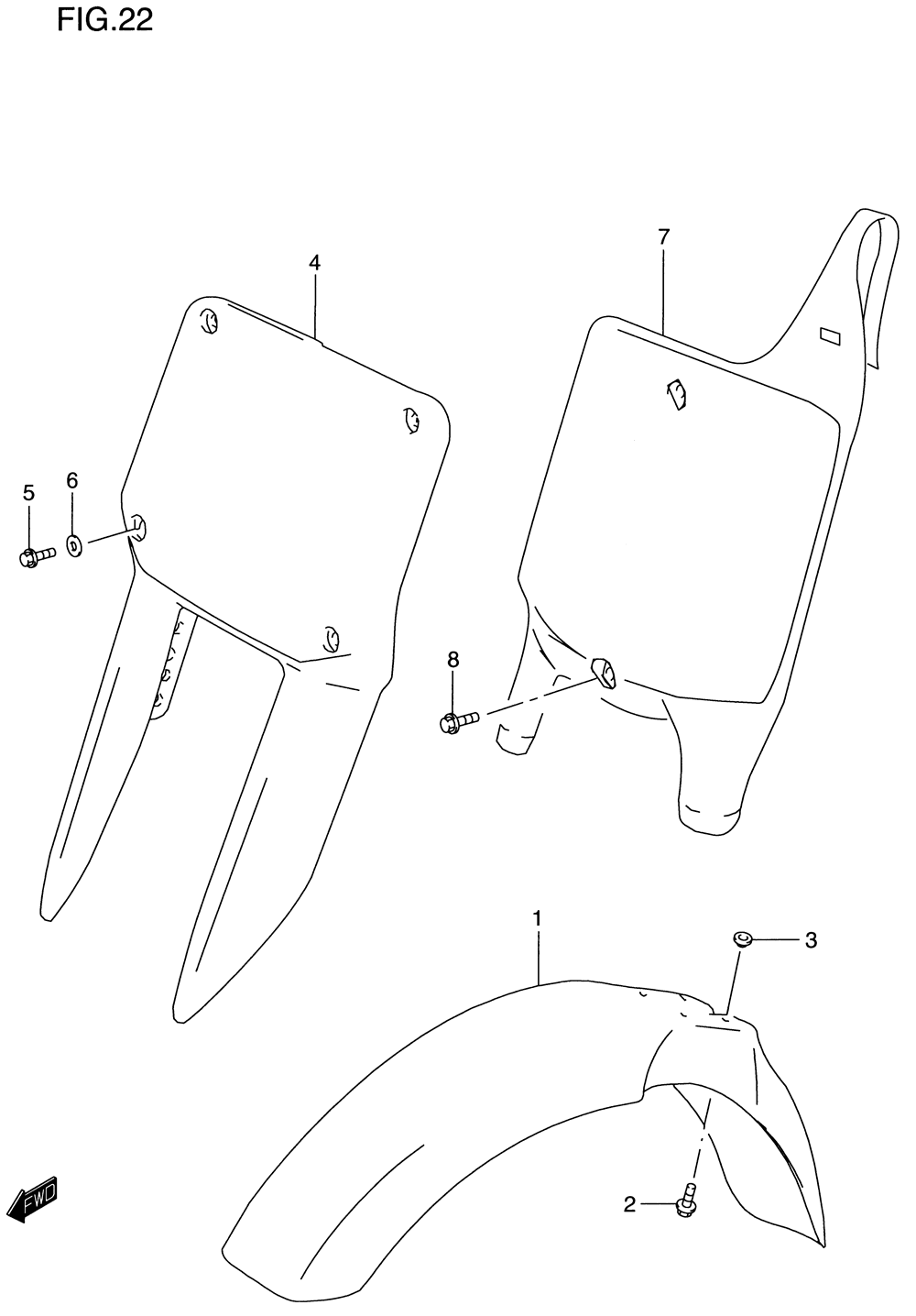 FIG.22

4

7

5

6

8

1

3

2

FWD