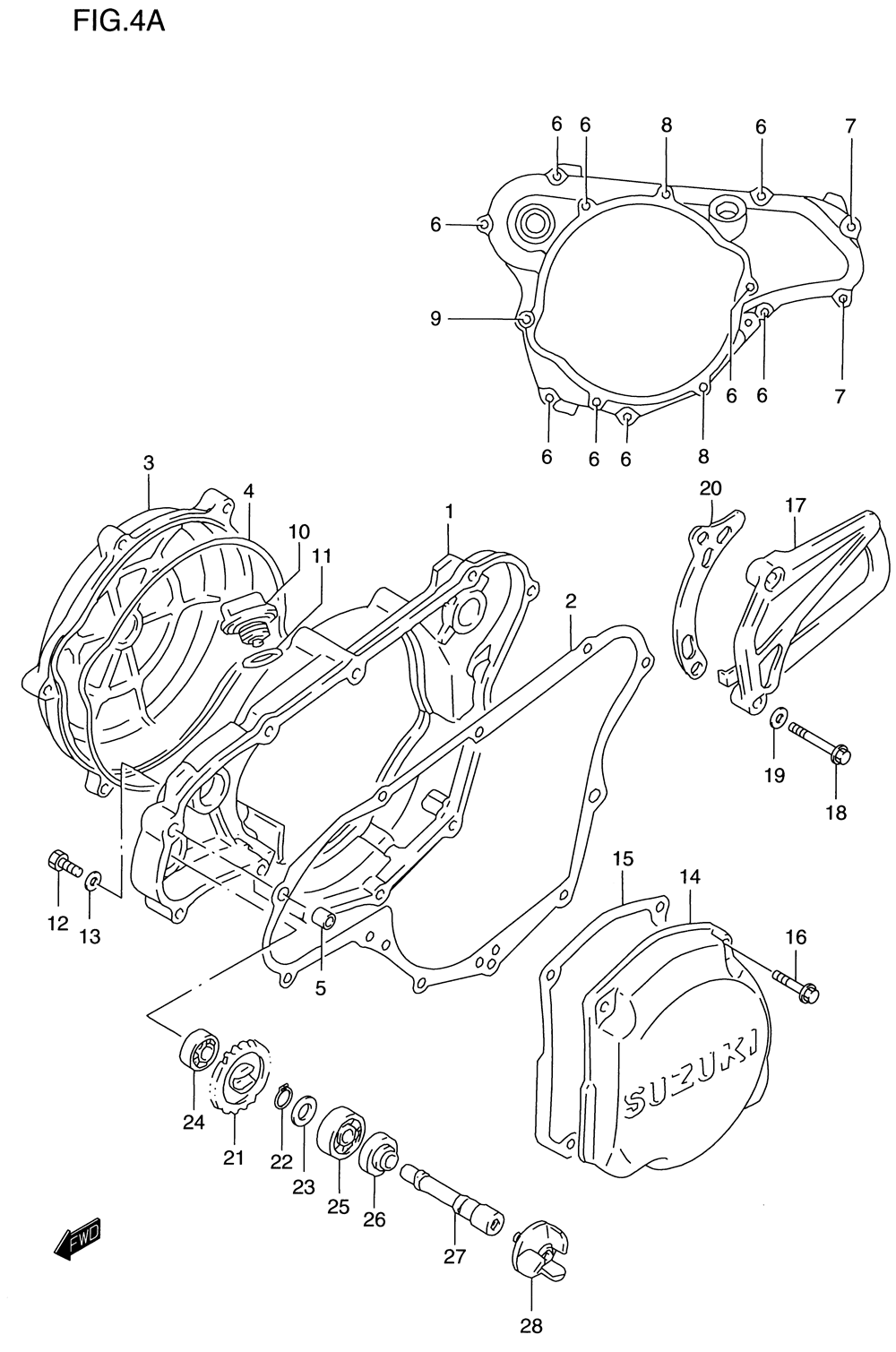 FIG.4A

6
6
8
6
7
6
9
6
6
7
6
6
6
8
3
4
10
11
1
2
20
17
19
18
12
13
5
15
14
16
SUZUKI
24
21
22
23
25
26
27
28
FWD