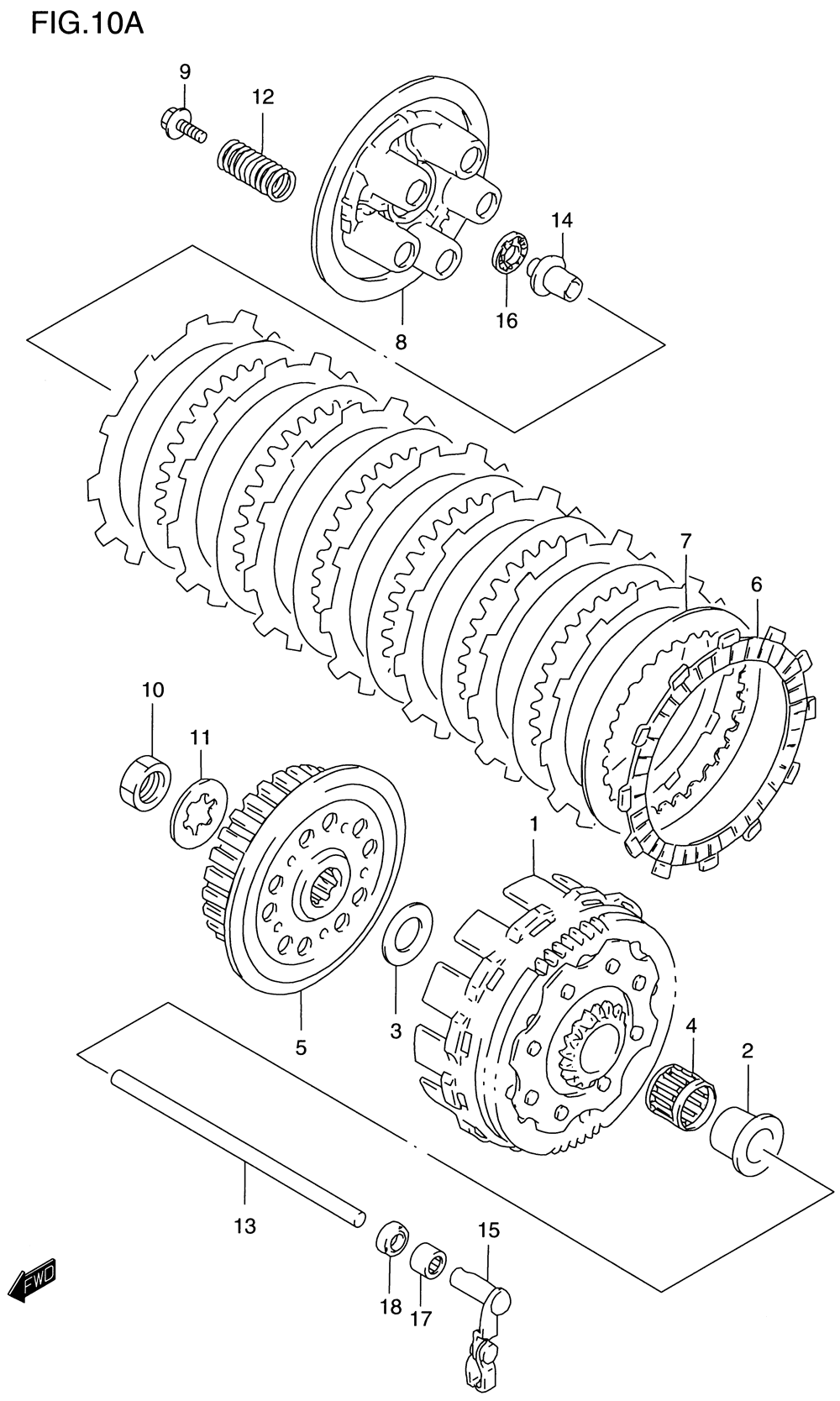 FIG.10A

9
12
14
16
8
7
6
10
11
1
5
3
4
2
13
15
18
17
FWD