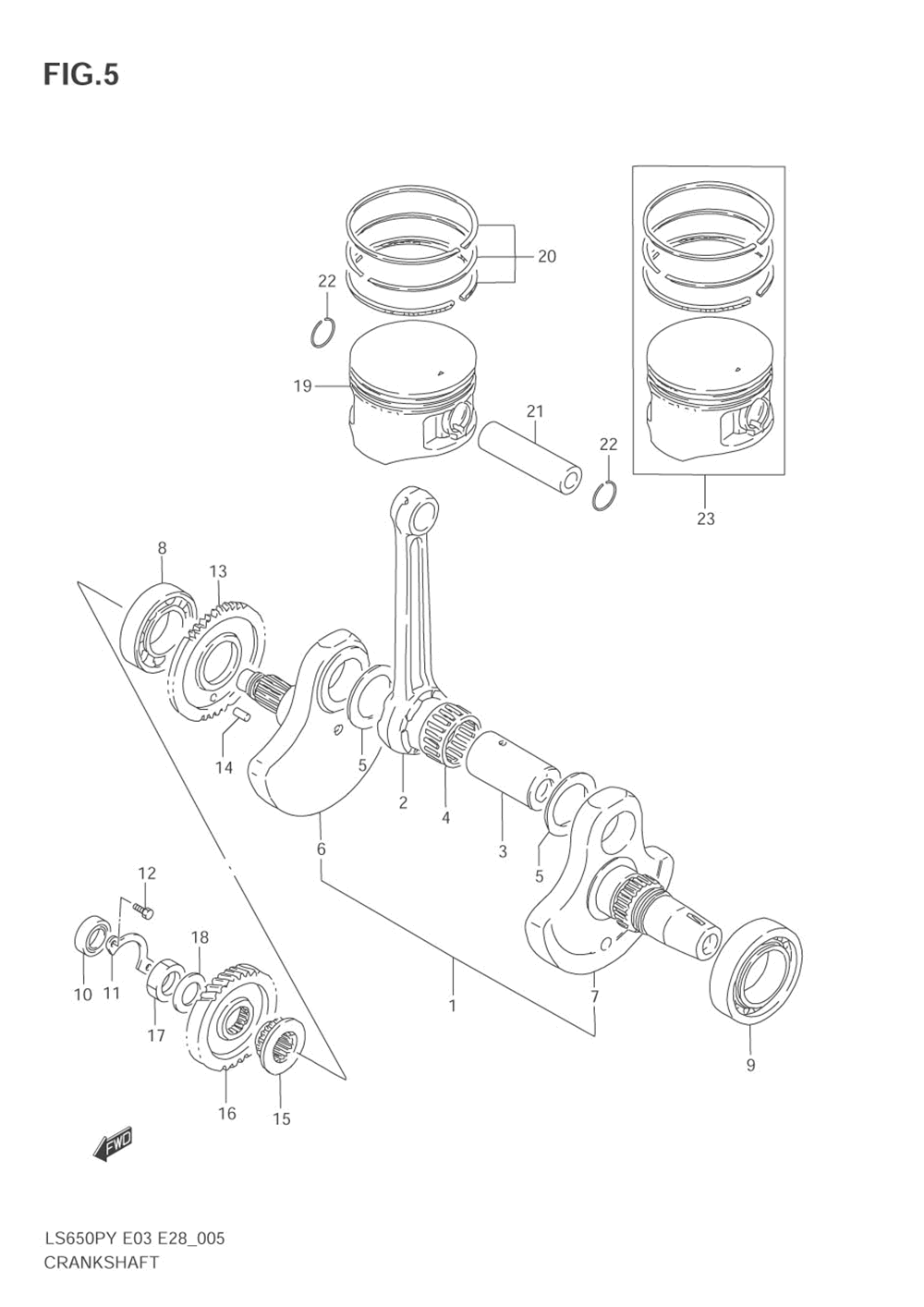 FIG.5

20
22
19
21
22
23
8
13
14
5
2
4
3
5
6
12
18
10
11
17
16
15
1
7
9
FWD

LS650PY E03 E28_005
CRANKSHAFT