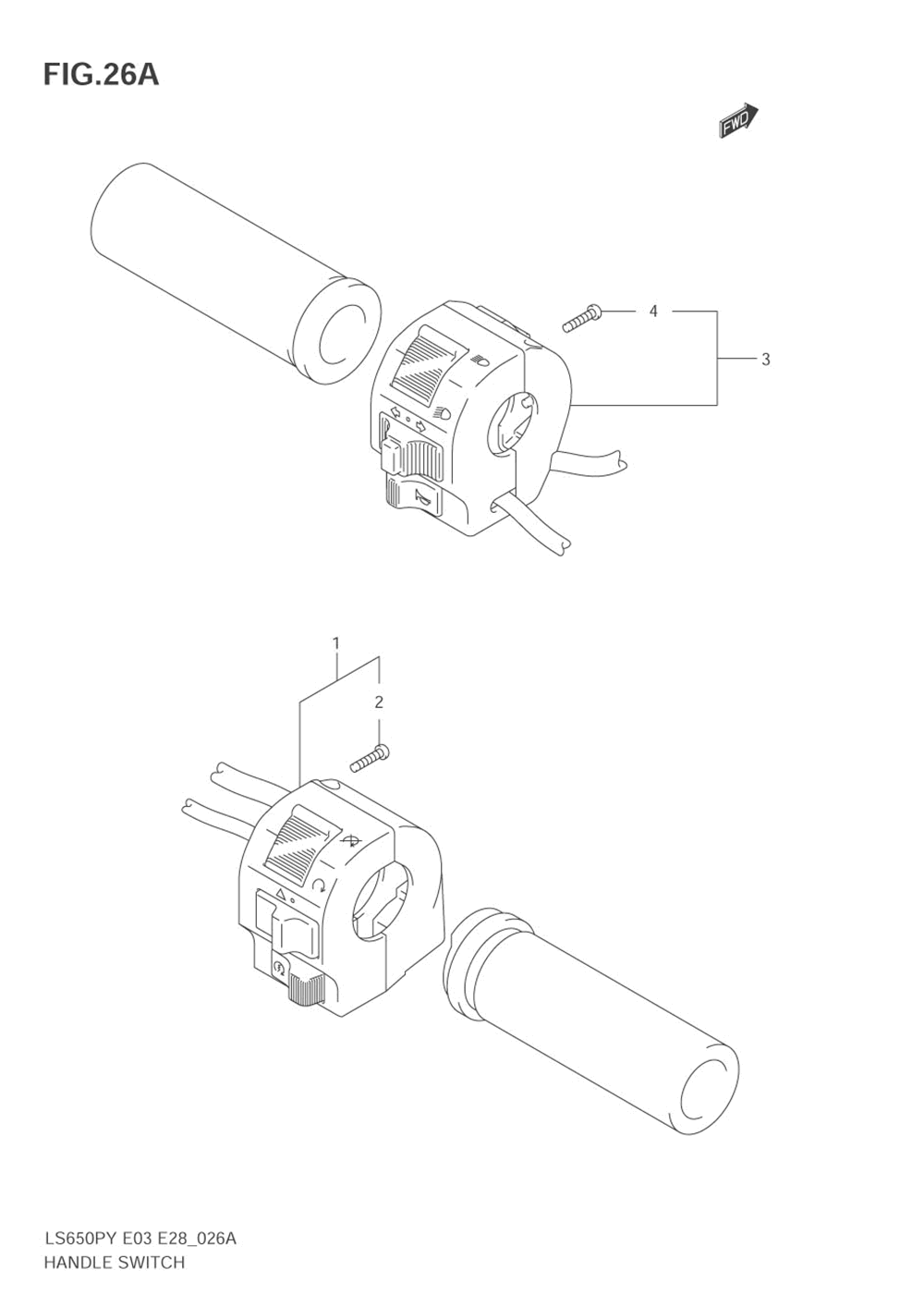 FIG.26A

FWD

4

3

1

2

LS650PY E03 E28_026A
HANDLE SWITCH