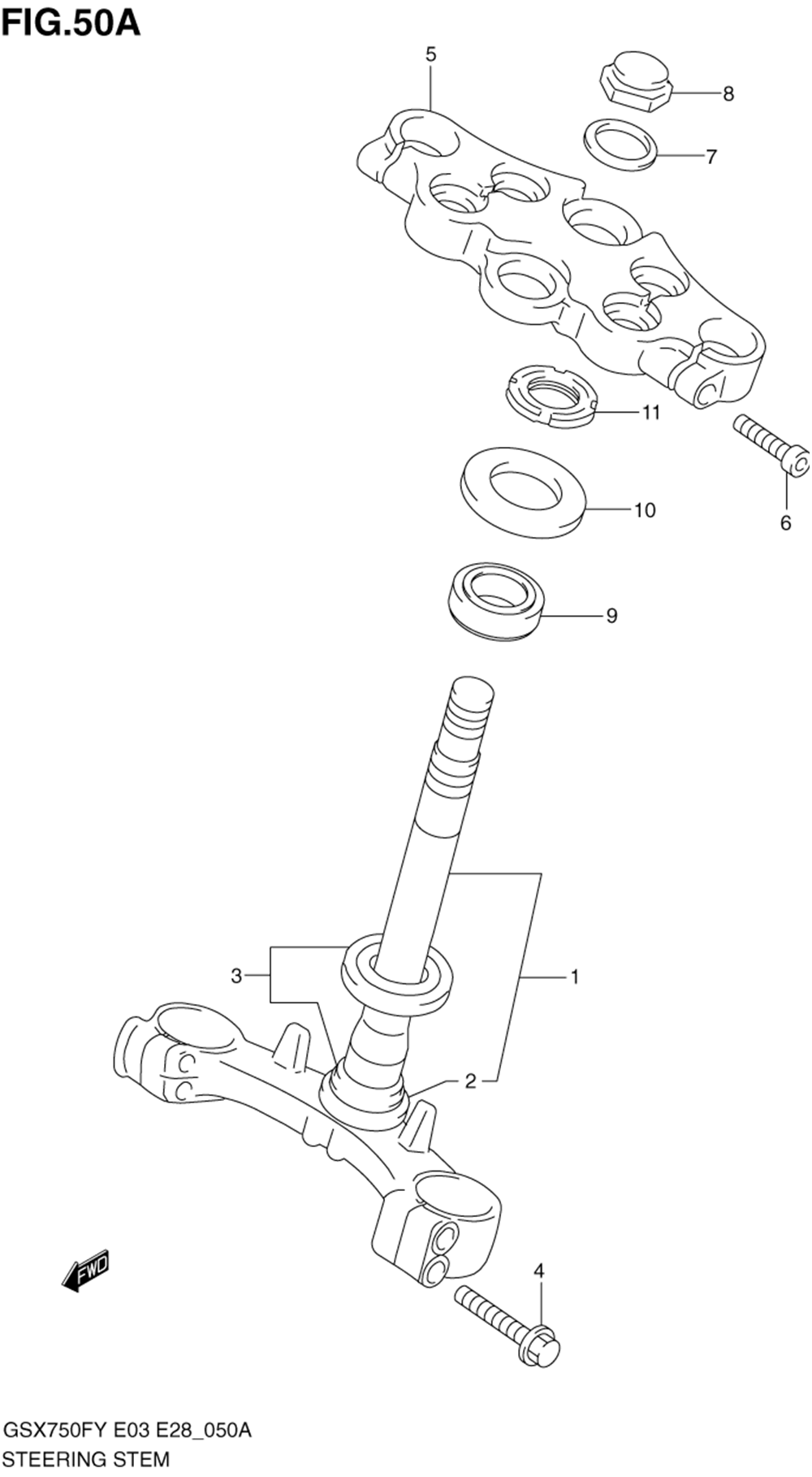 FIG.50A

5
8
7
11
6
10
9
3
1
2
FWD
4

GSX750FY E03 E28_050A
STEERING STEM