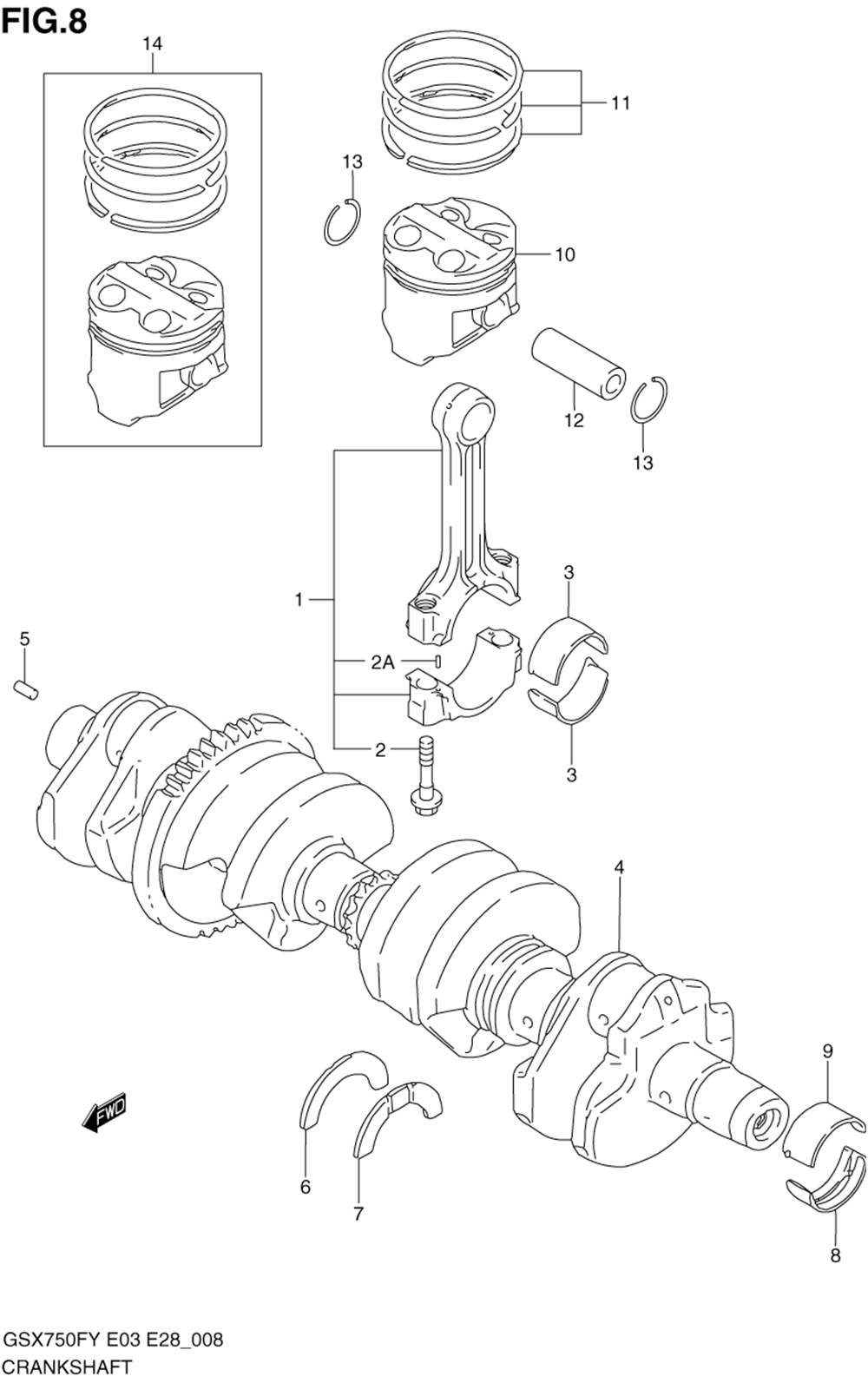 FIG.8

14

11

13

10

12

13

1

3

5

2A

2

3

4

9

FWD

6

7

8

GSX750FY E03 E28_008
CRANKSHAFT