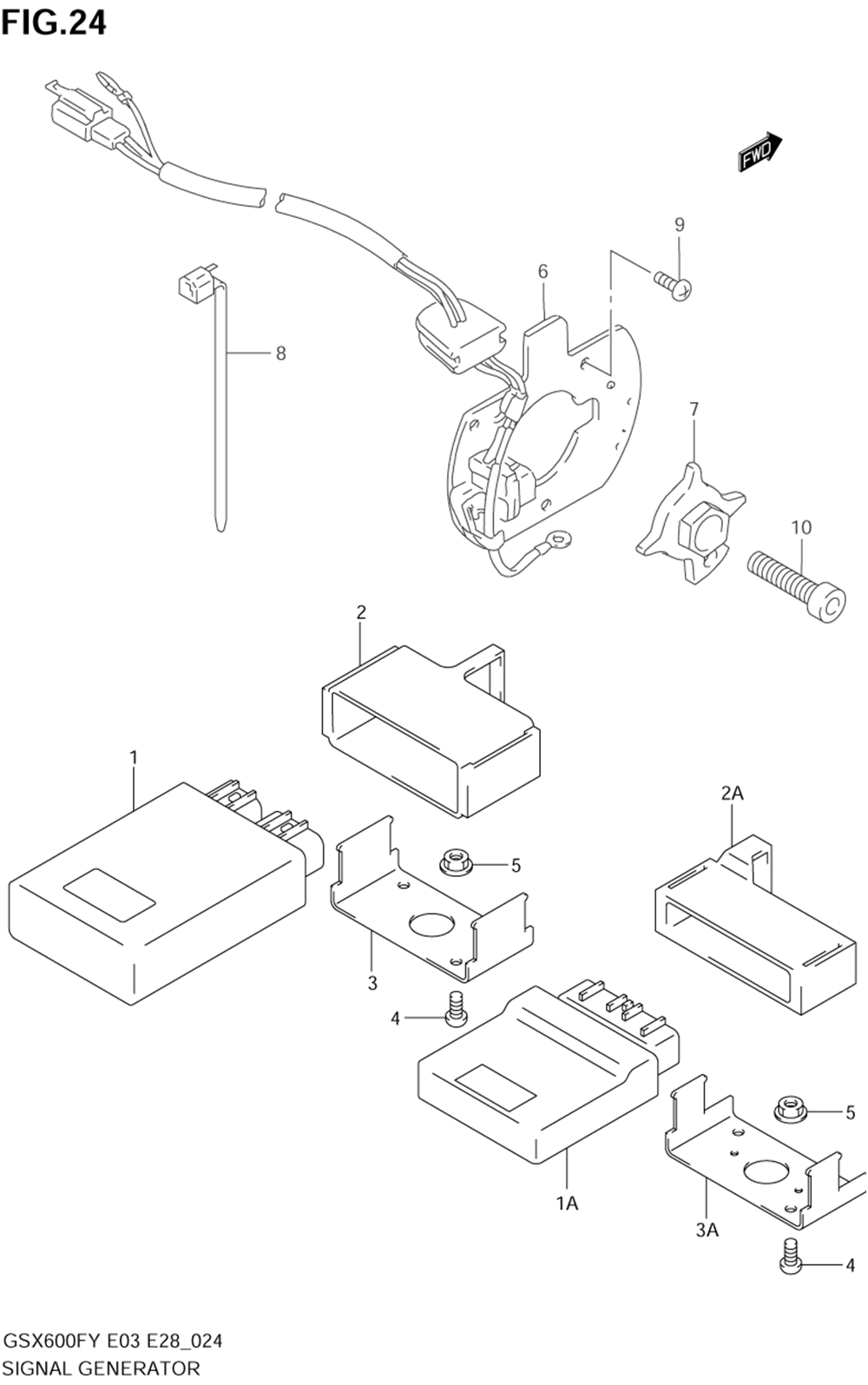 FIG.24

FWD

9

6

8

7

10

2

1

2A

5

3

4

5

1A

3A

4

GSX600FY E03 E28_024
SIGNAL GENERATOR