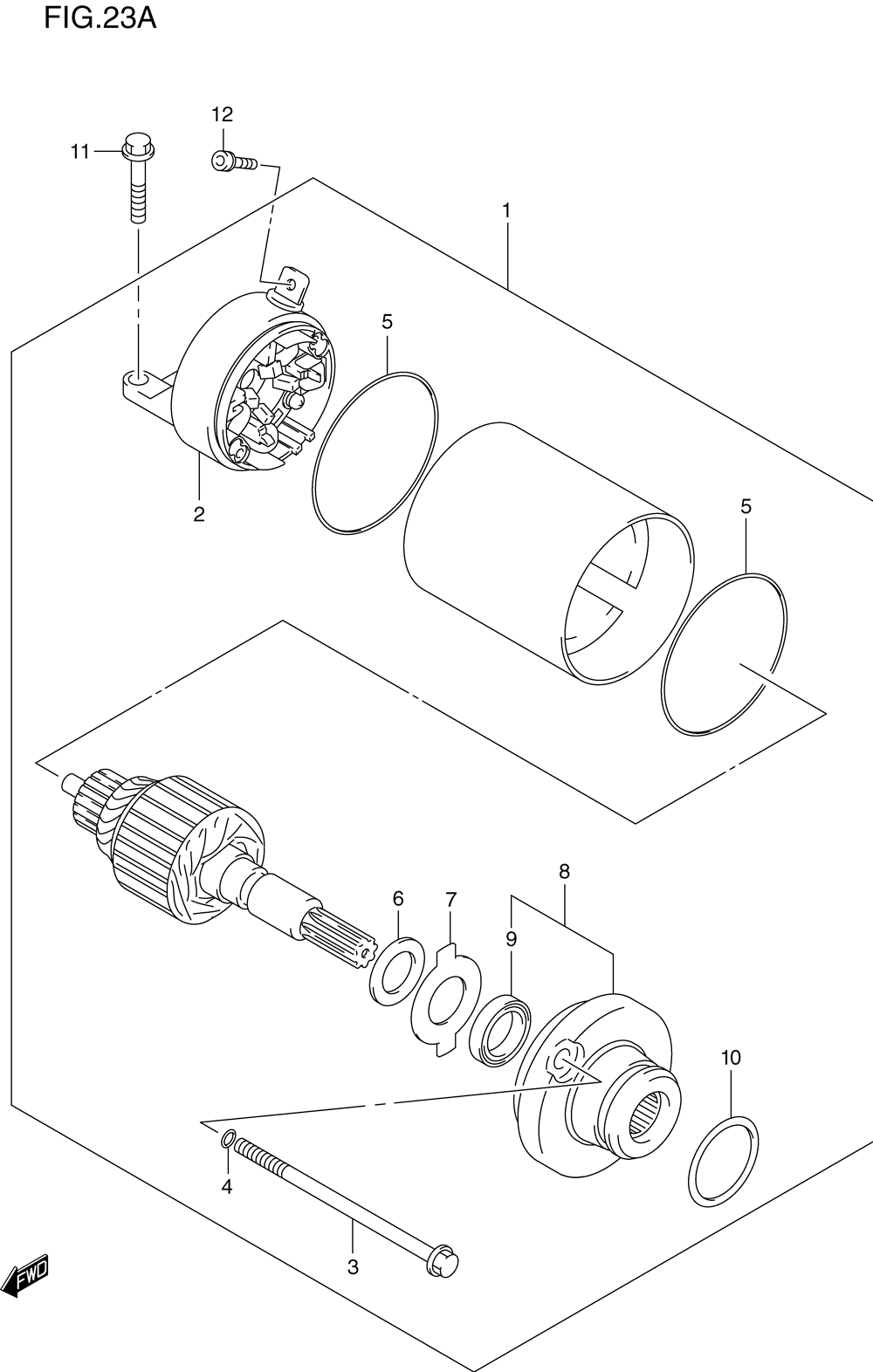 FIG.23A

12
11
1
5
2
5
8
6
7
9
10
4
3
FWD