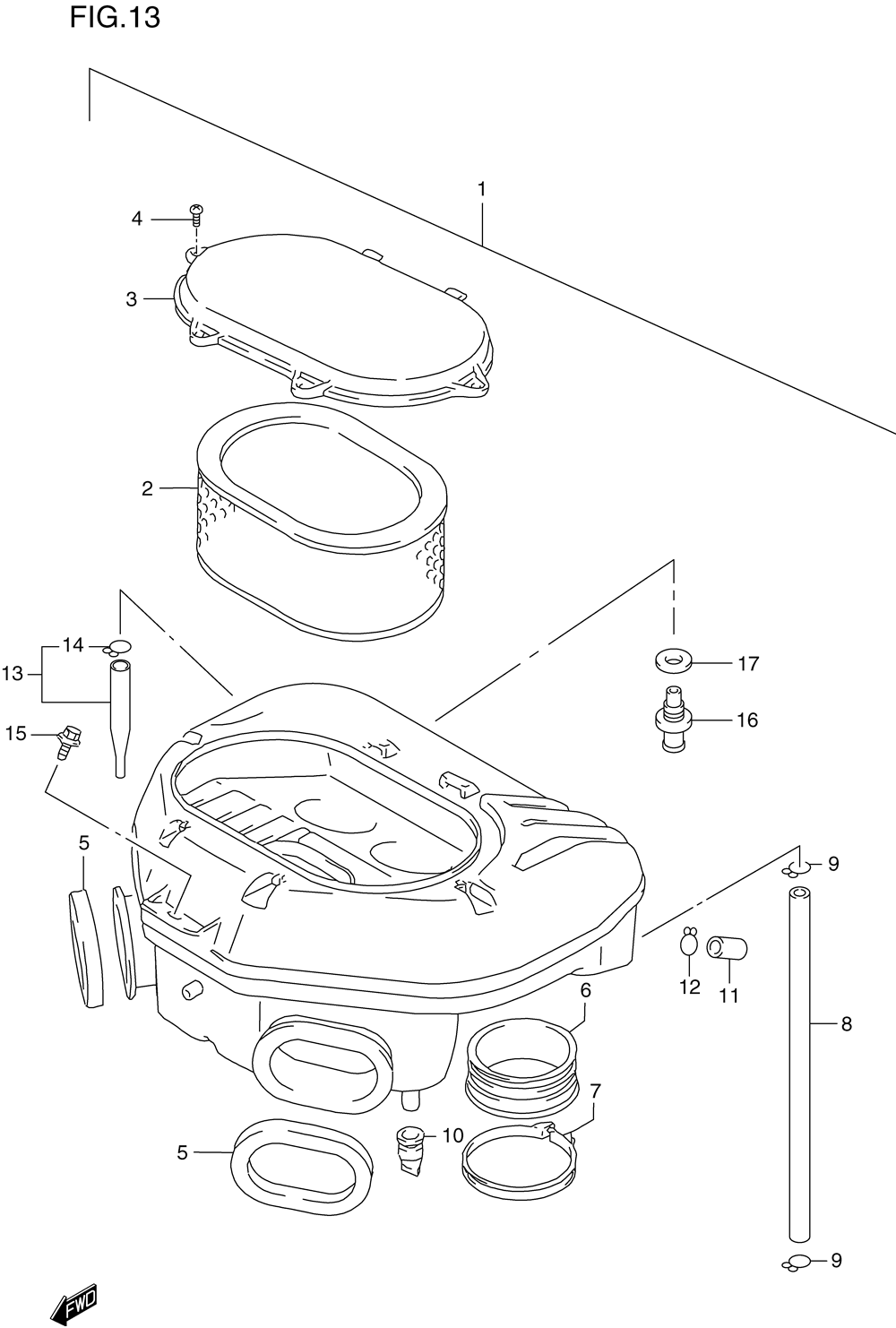 FIG.13

1

4

3

2

14

13

15

17

16

5

9

12

11

6

8

7

5

10

9

FWD