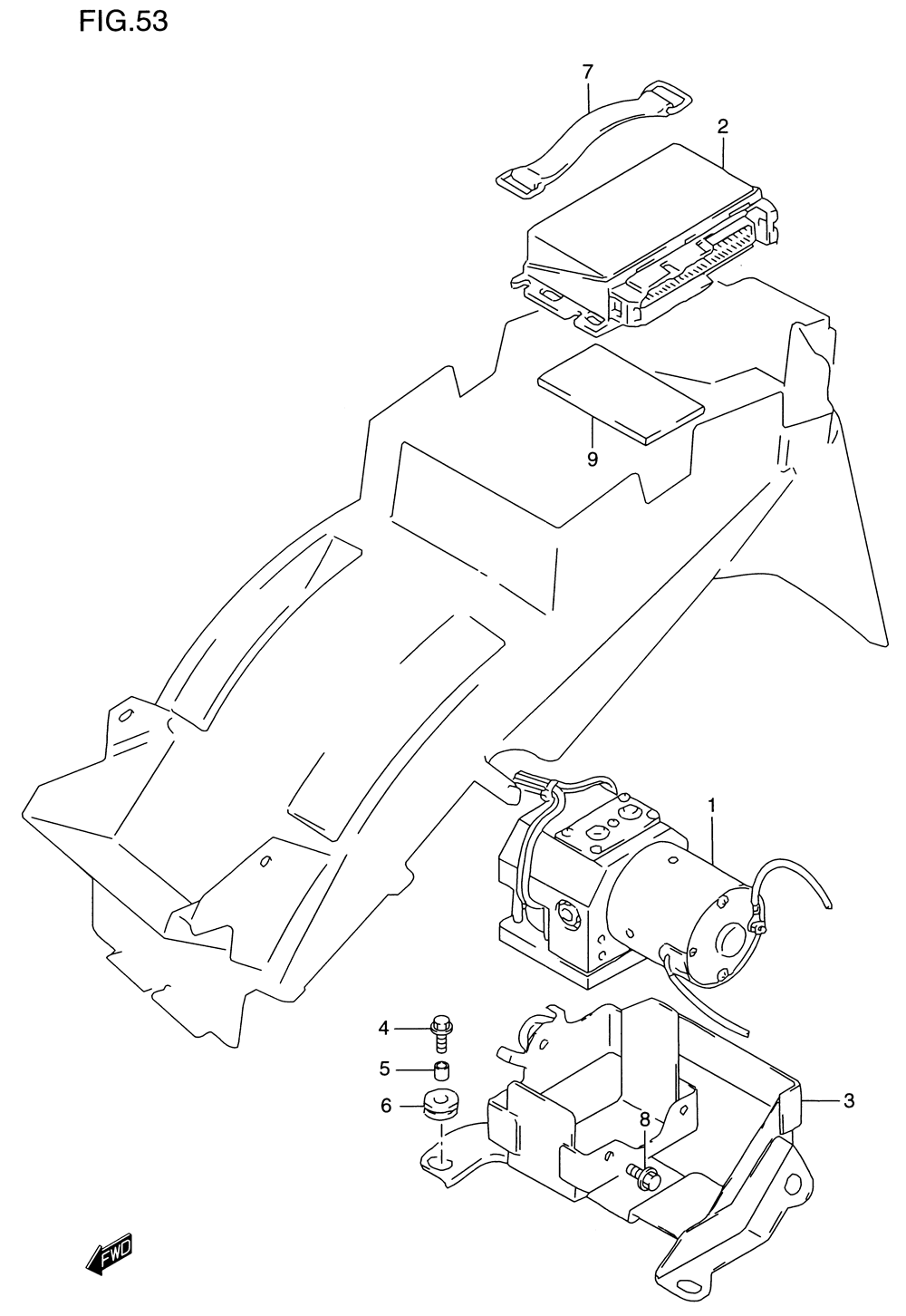 FIG.53

7

2

9

1

4

5

6

8

3

FWD