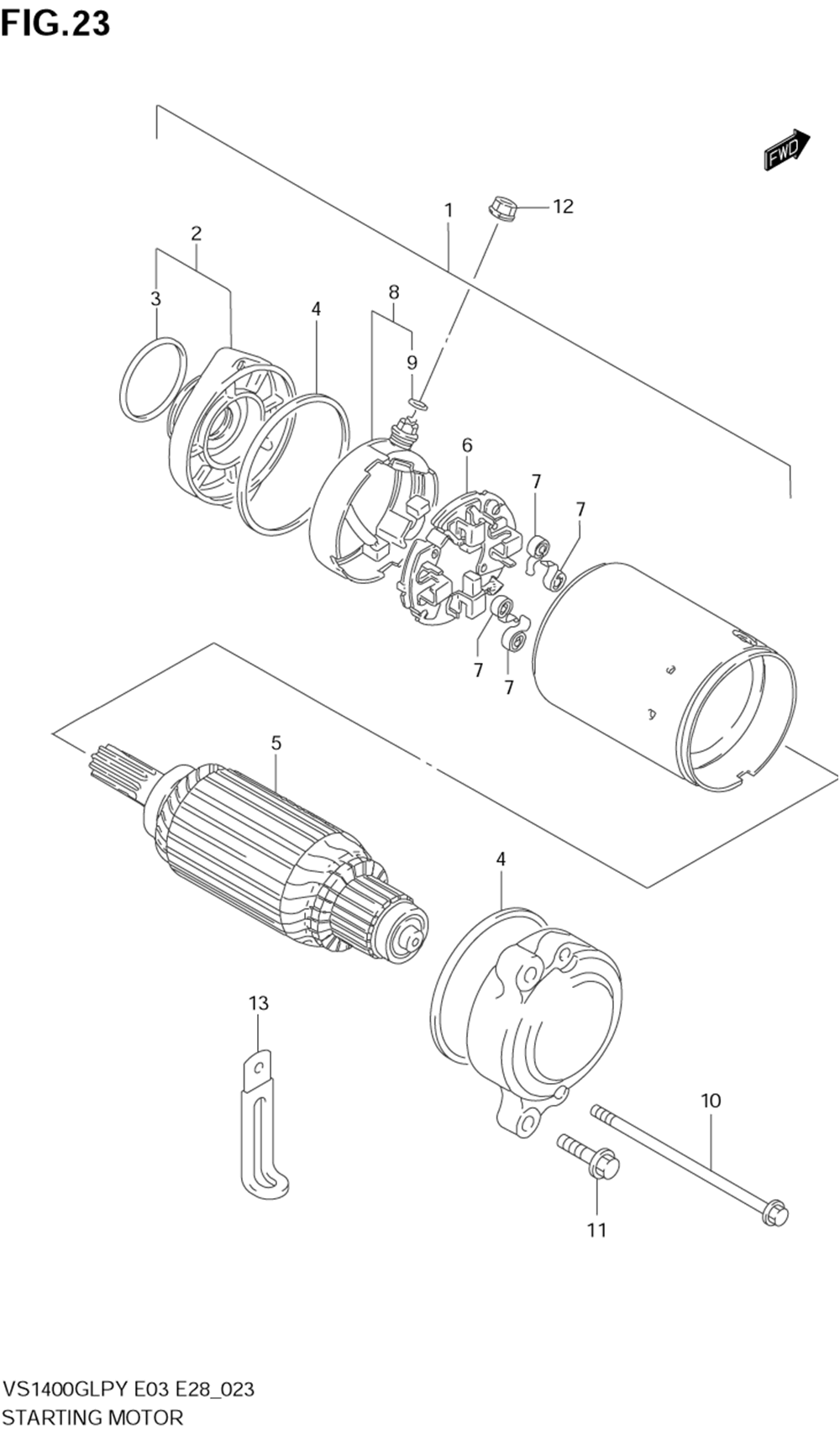 FIG.23

FWD

1
12
2
3
4
8
9
6
7
7
7
7
5
4
13
10
11

VS1400GLPY E03 E28_023
STARTING MOTOR