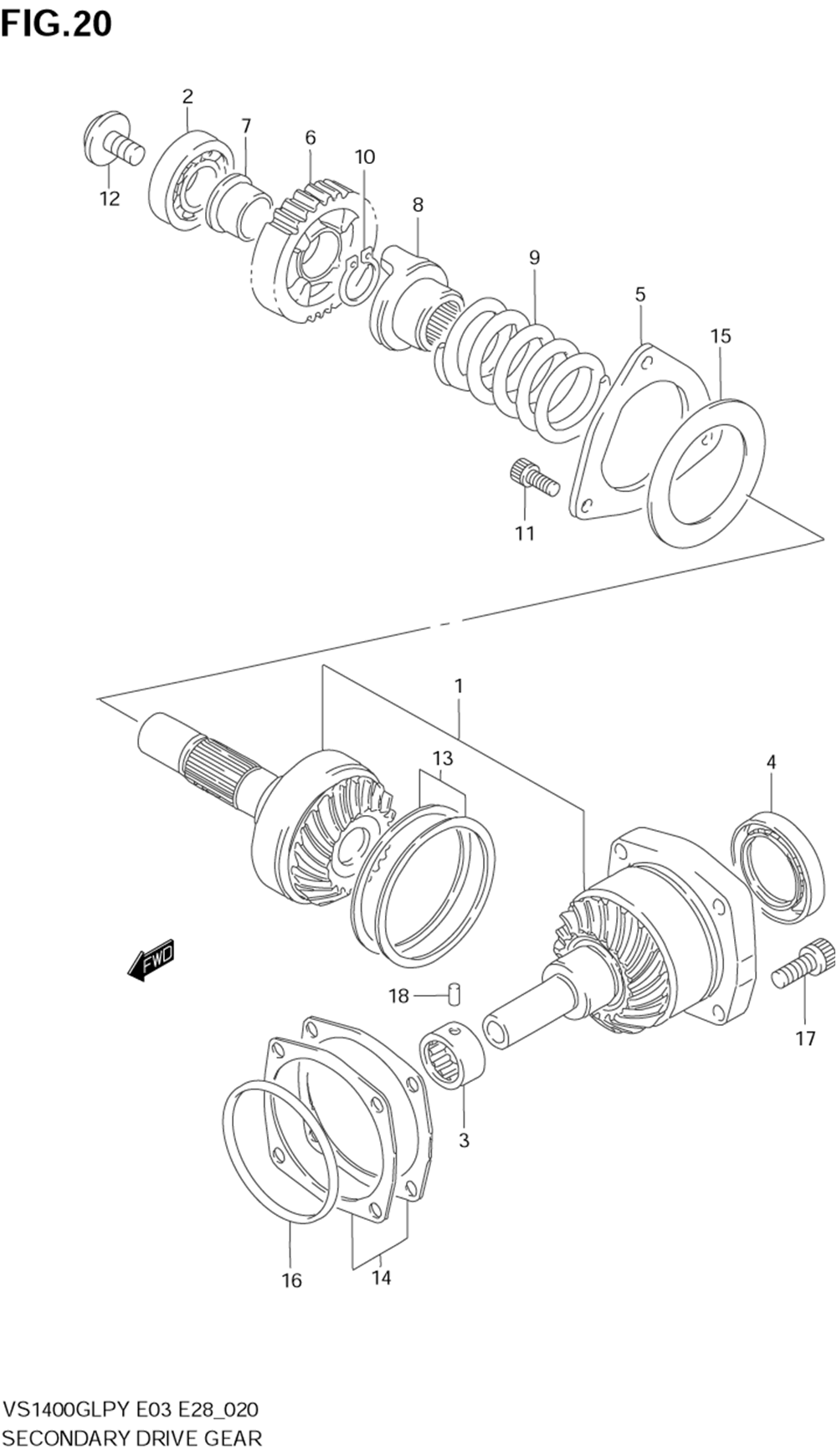 FIG.20

2
7
6
10
12
8
9
5
15
11

1
13
4
FWD
18
17
3
16
14

VS1400GLPY E03 E28_020
SECONDARY DRIVE GEAR