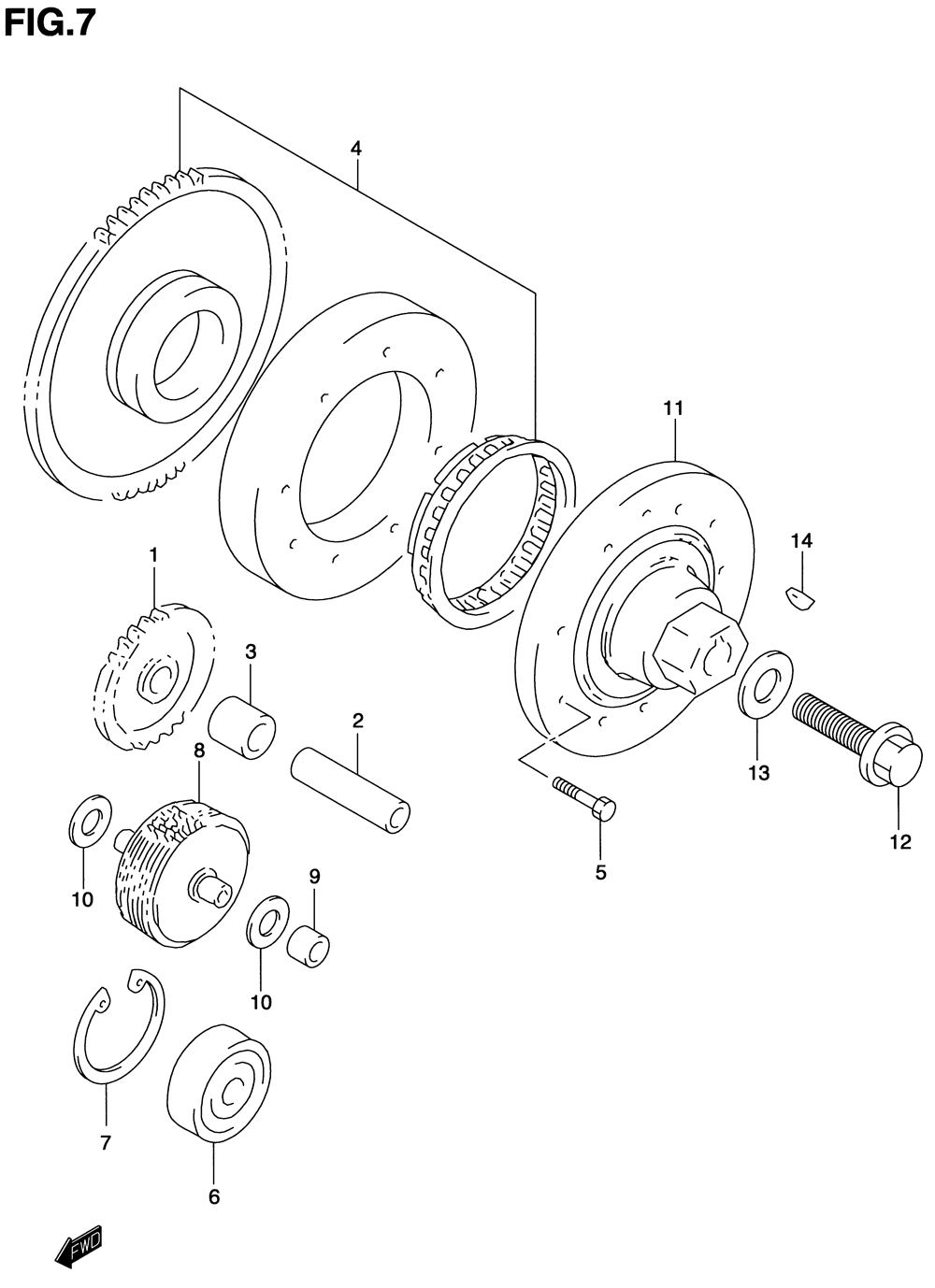 FIG.7

4

11

14

1

3

2

8

13

12

5

10

9

10

7

6

FWD