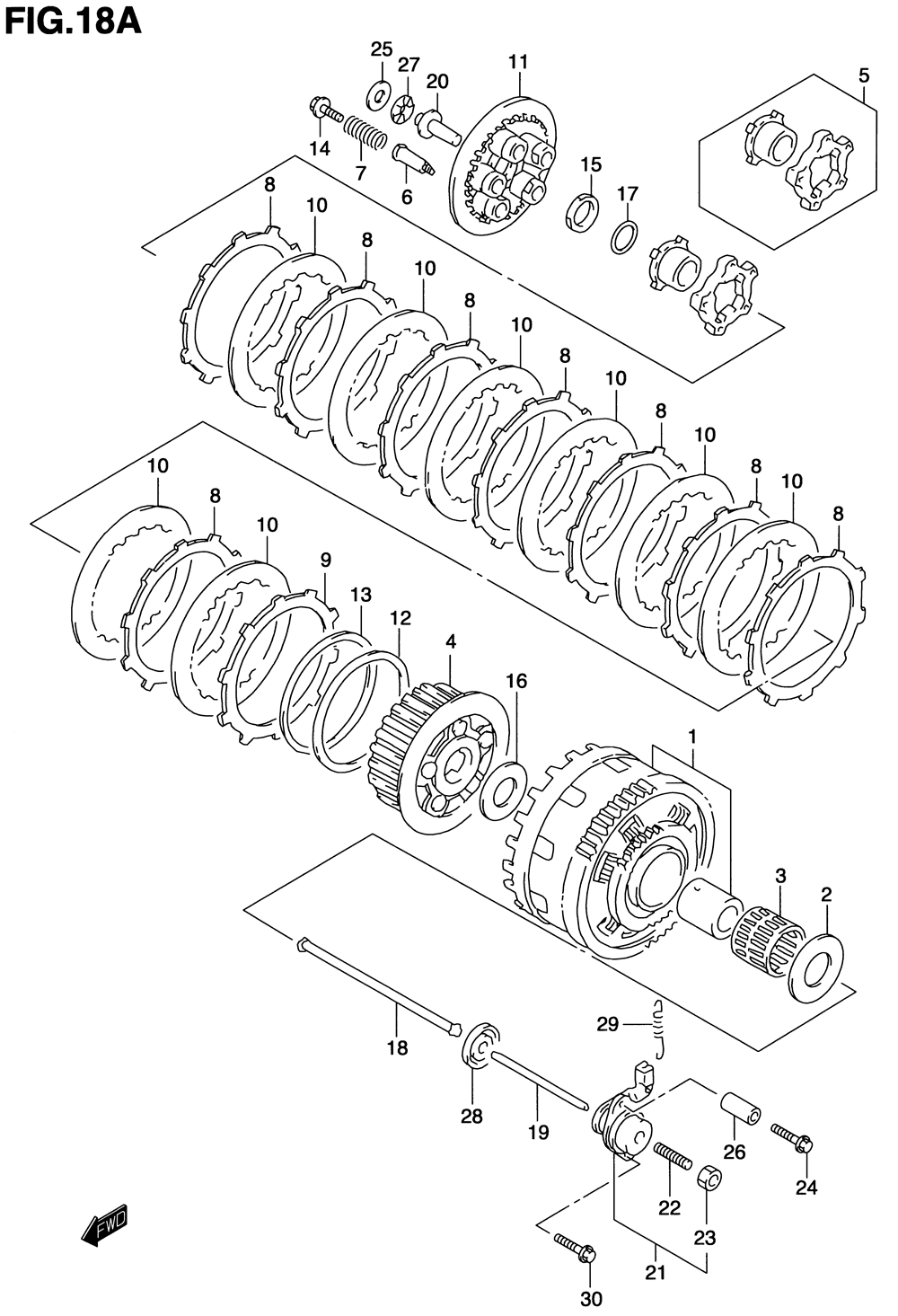 FIG.18A

25
27
20
11
5
14
7
6
15
17
8
10
8
10
8
10
8
10
8
10
8
10
8
10
8
10
9
13
12
4
16
1
3
2
29
18
28
19
26
24
22
23
21
30
FWD