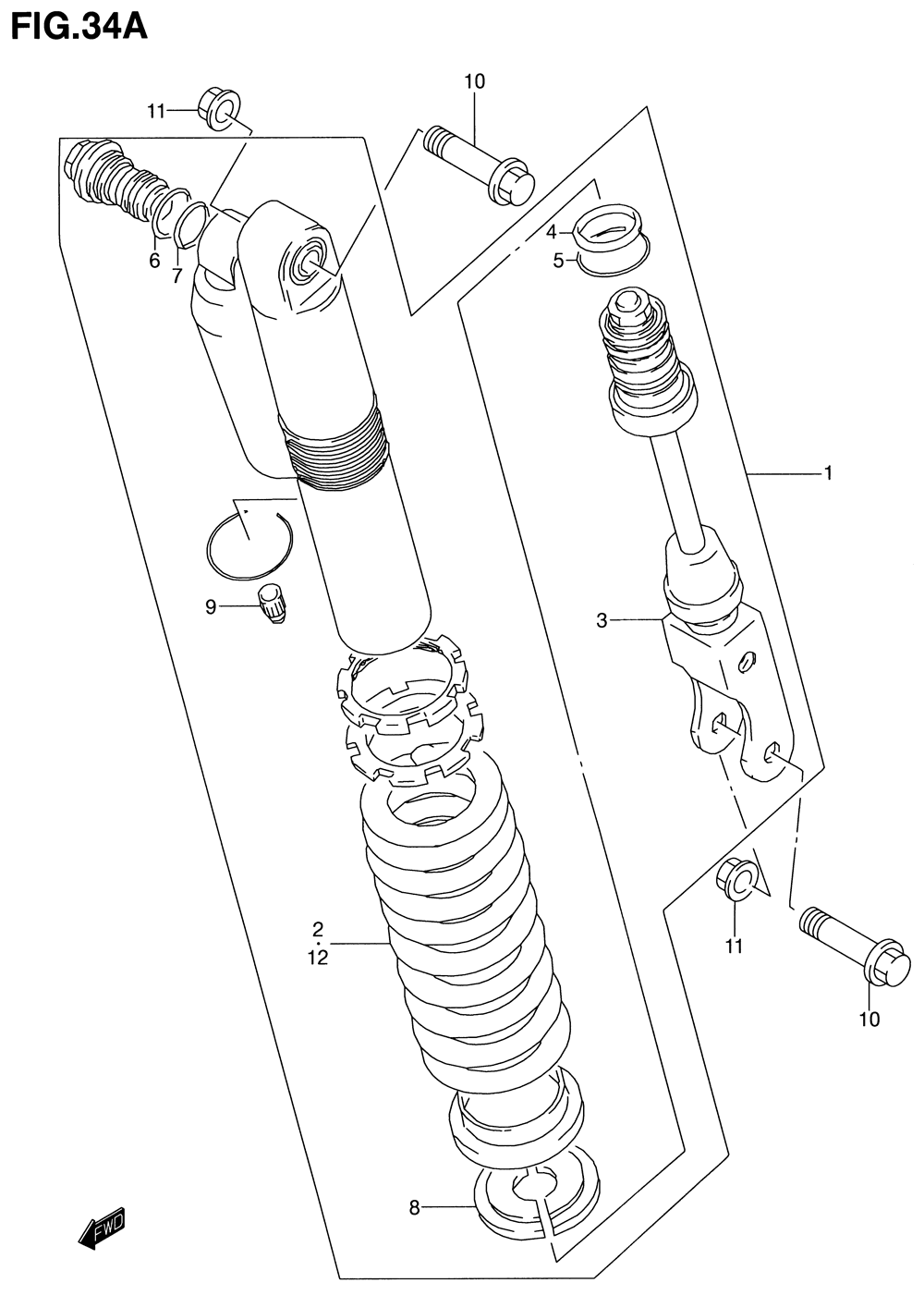 FIG.34A

11

10

6

7

4

5

1

9

3

2
12

11

10

8

FWD