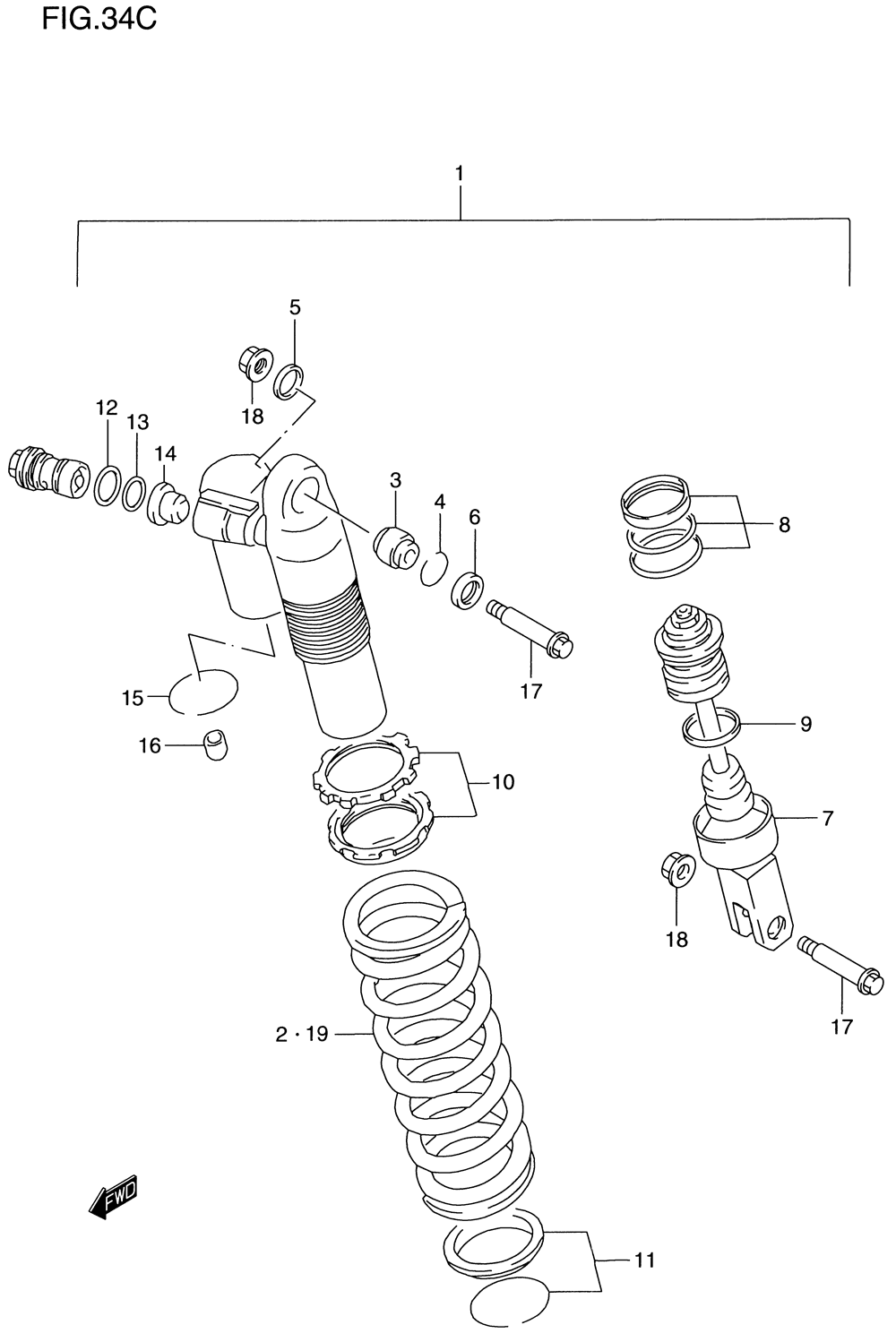 FIG.34C

1

5

18

12

13

14

3

4

6

8

17

15

16

9

10

7

18

17

2 · 19

FWD

11