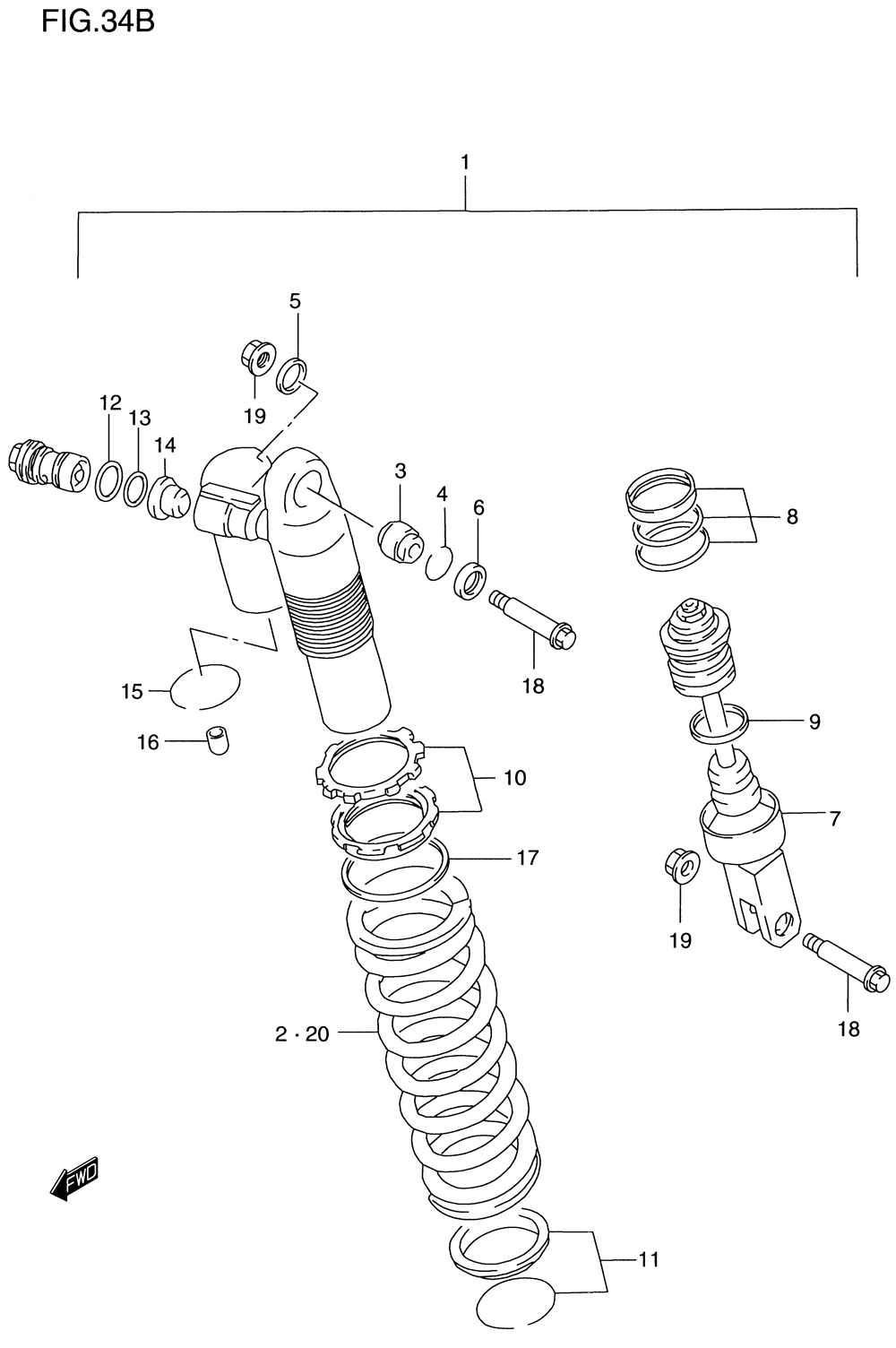 FIG.34B

1

5

19

12

13

14

3

4

6

8

18

15

16

9

10

7

17

19

18

2 · 20

FWD

11