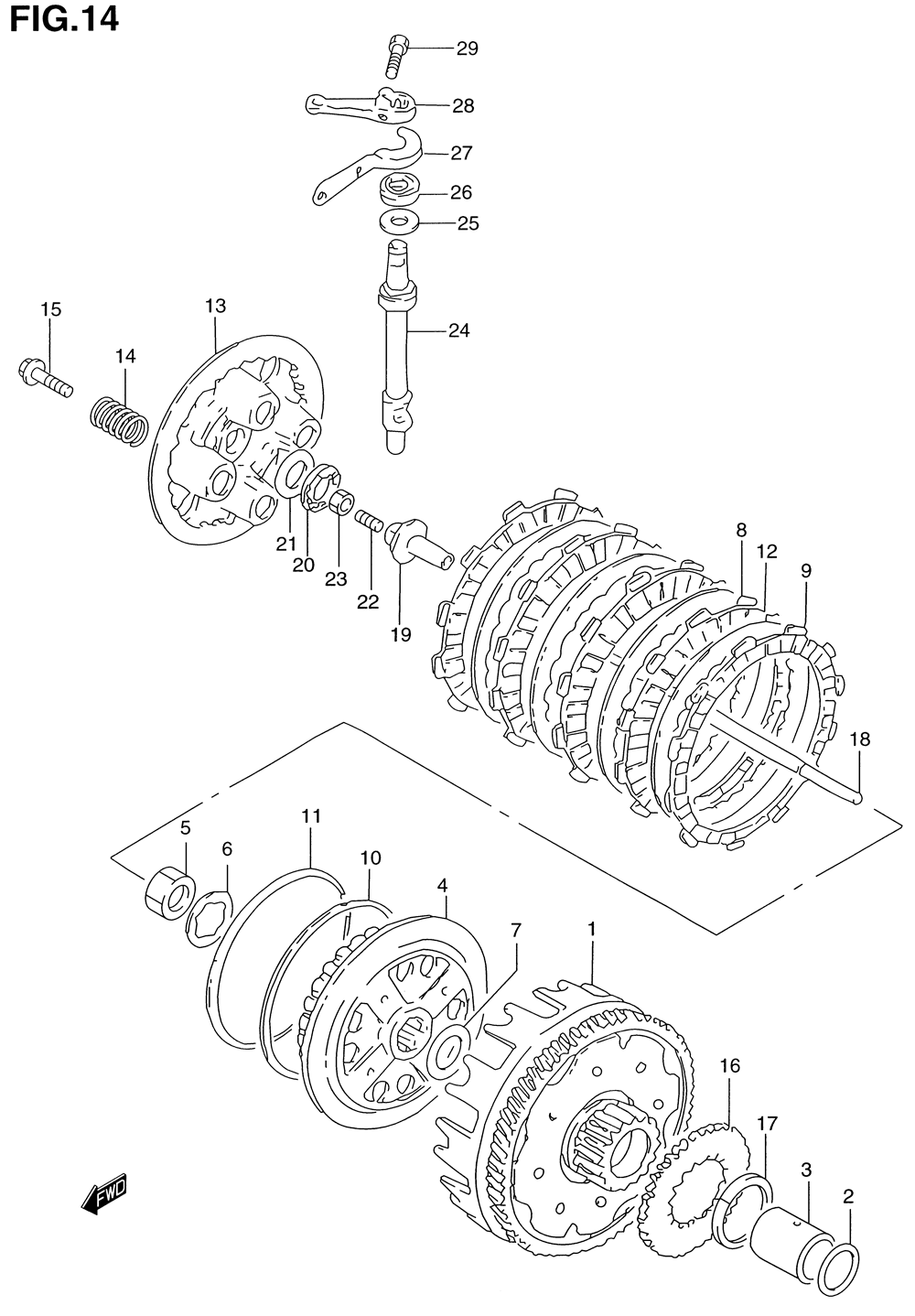 FIG.14

29
28
27
26
25
24
15
13
14
21
20
23
22
19
8
12
9
18
5
6
11
10
4
7
1
16
17
3
2
FWD