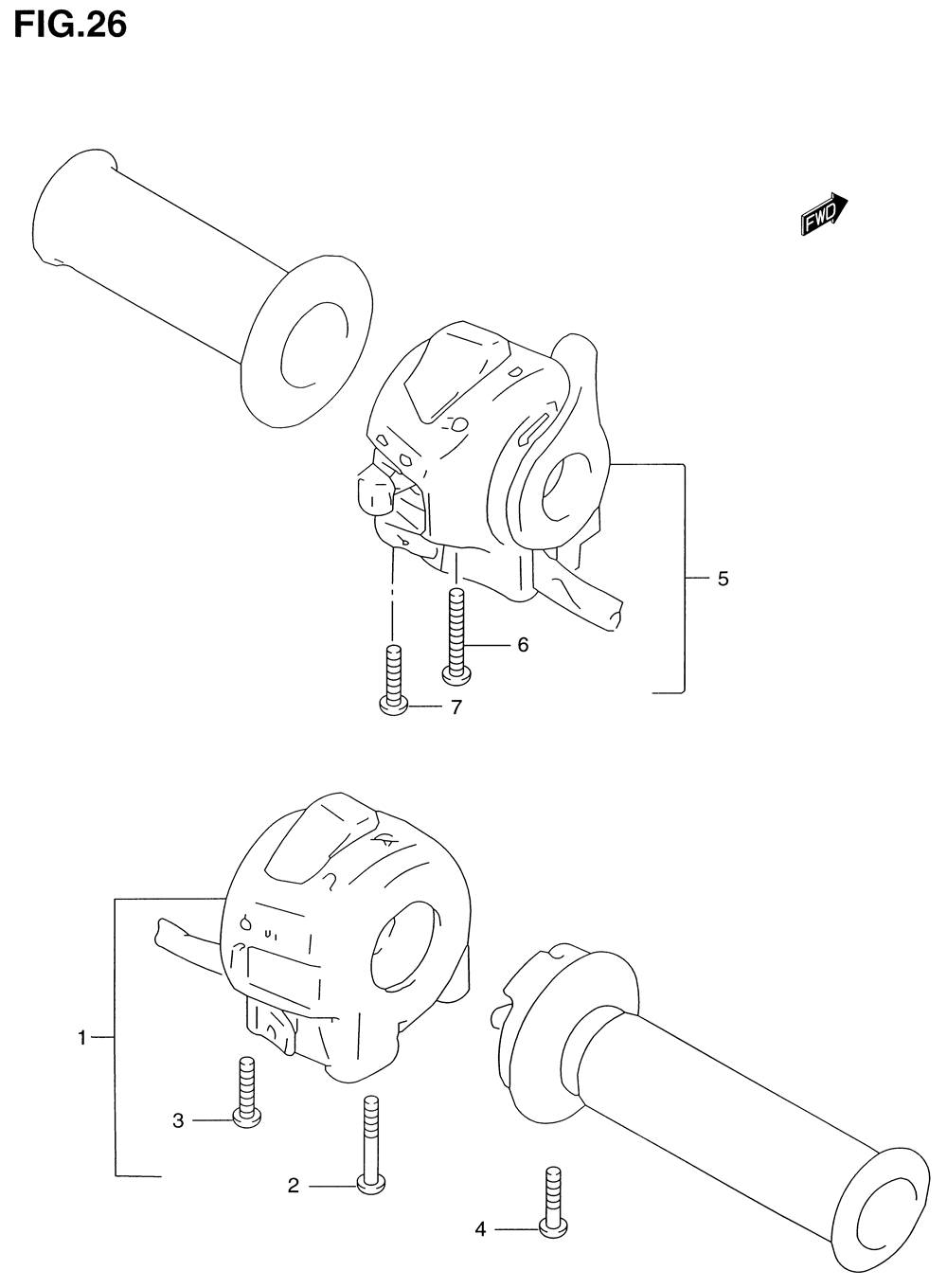 FIG.26

FWD

5

6

7

1

3

2

4