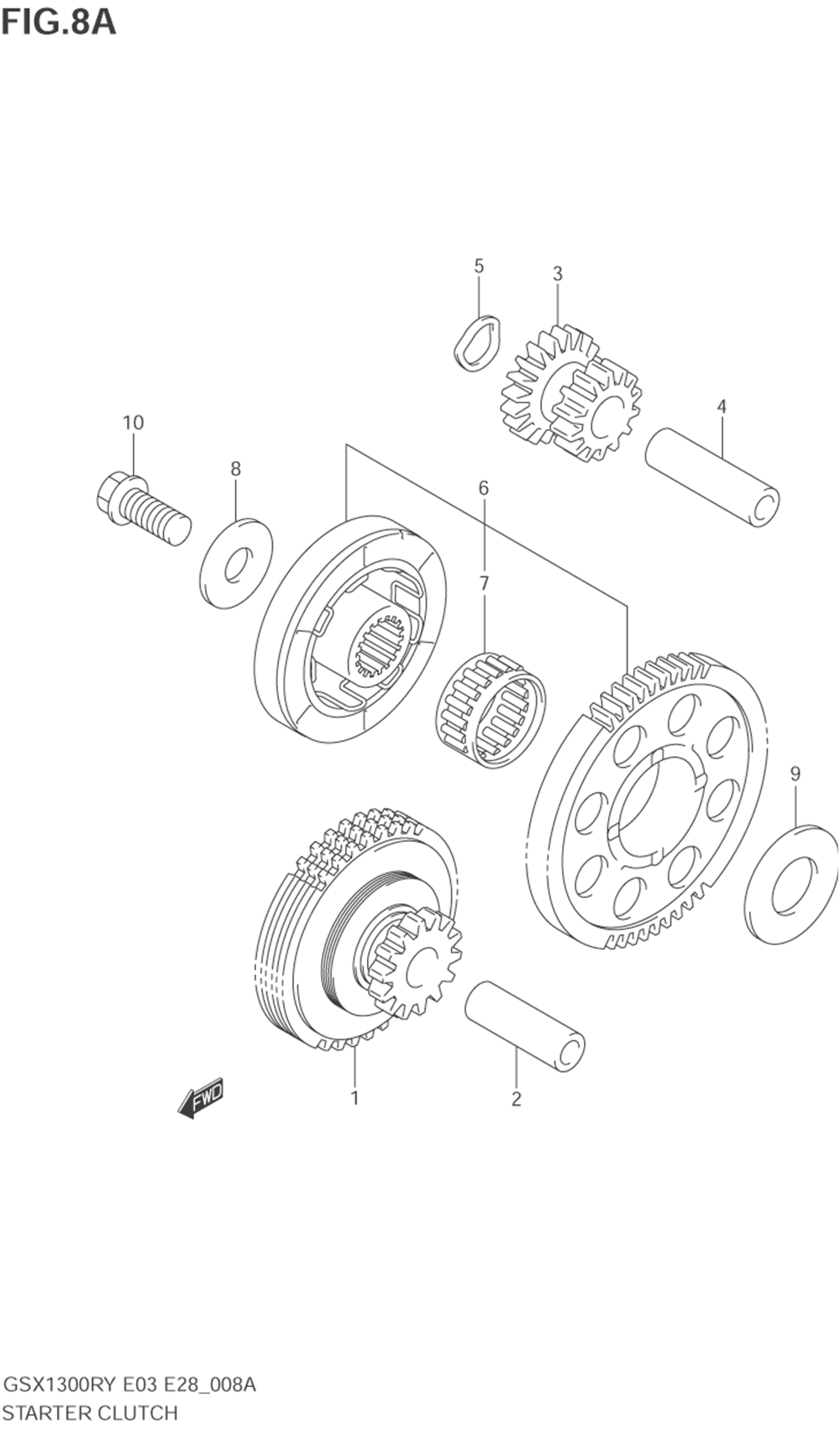 FIG.8A

5
3
10
4
8
6
7
9
1
2
FWD

GSX1300RY E03 E28_008A
STARTER CLUTCH