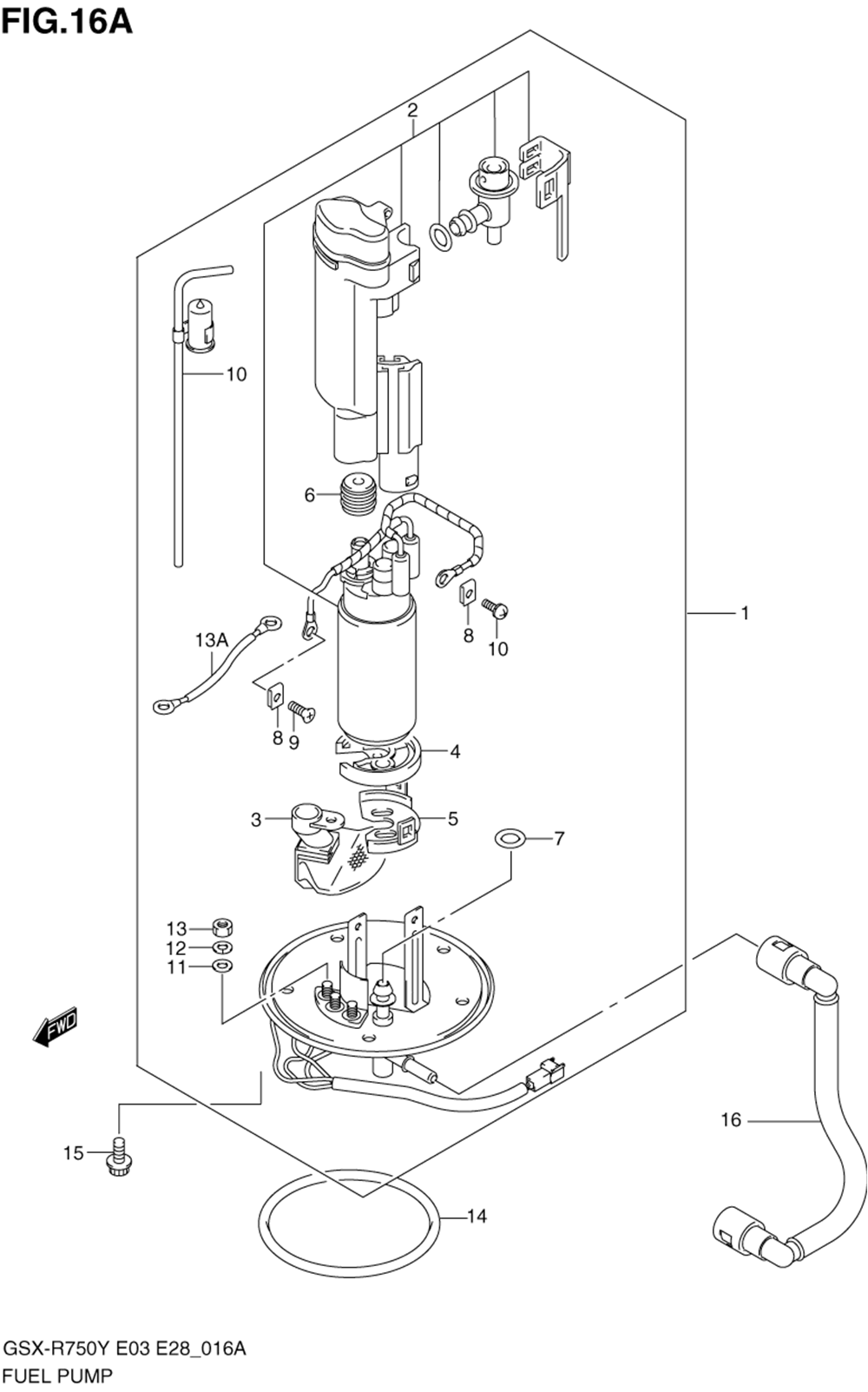 FIG.16A

2

10

6

1

13A

8

10

8

9

4

3

5

7

13

12

11

FWD

16

15

14

GSX-R750Y E03 E28_016A
FUEL PUMP