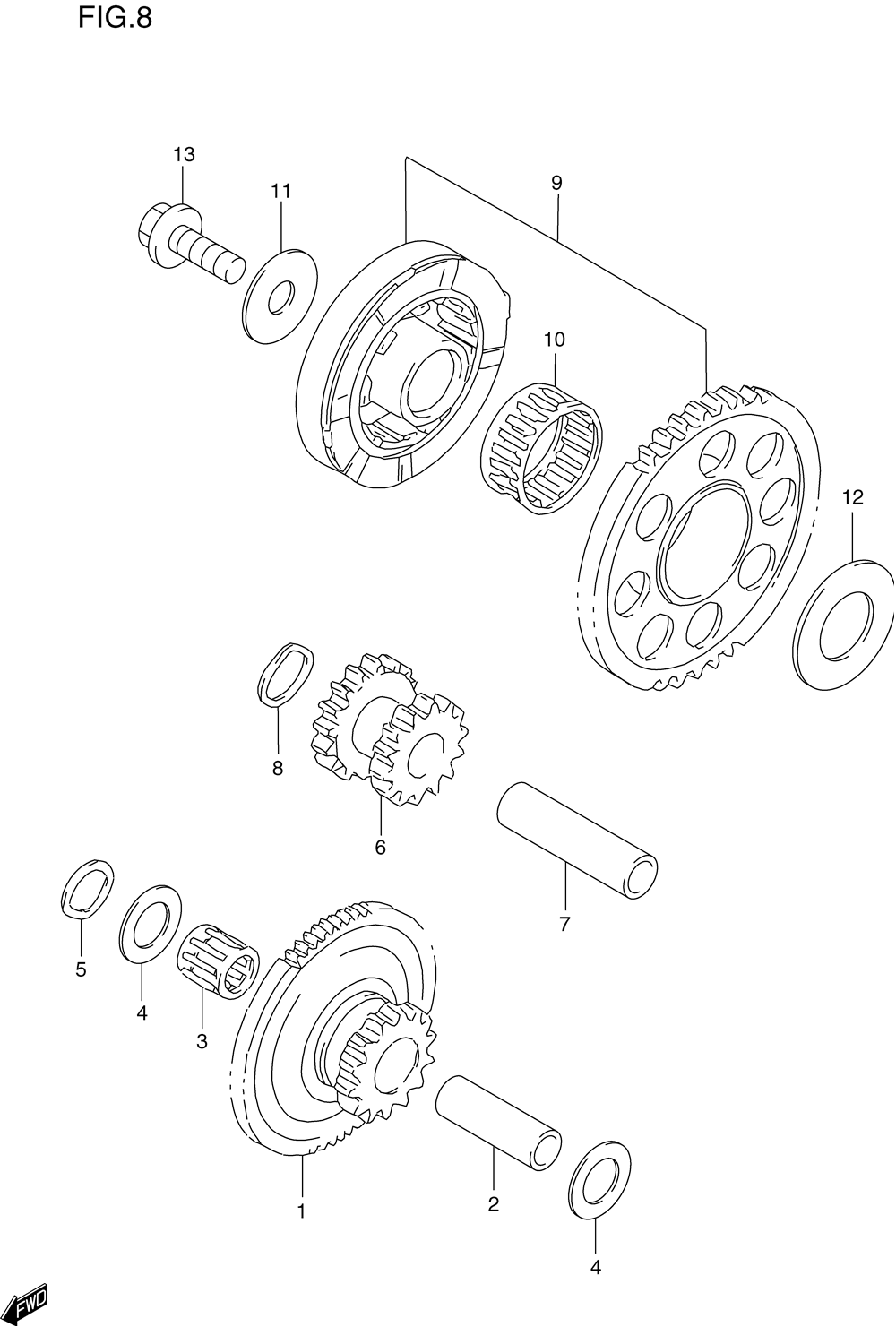 FIG.8

13

11

9

10

12

8

6

7

5

4

3

1

2

4

FWD