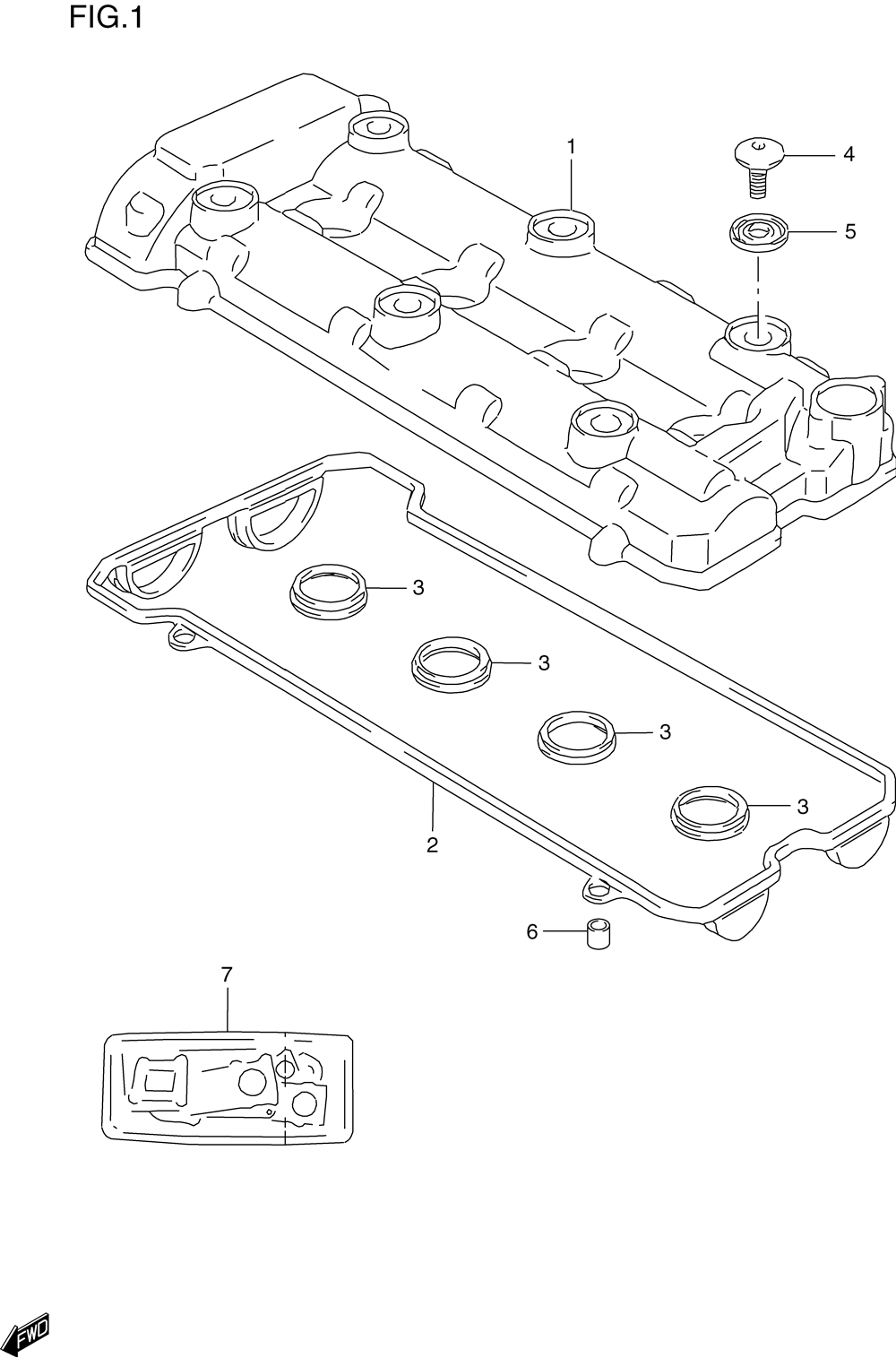 FIG.1

1

4

5

3

3

3

3

2

6

7

FWD