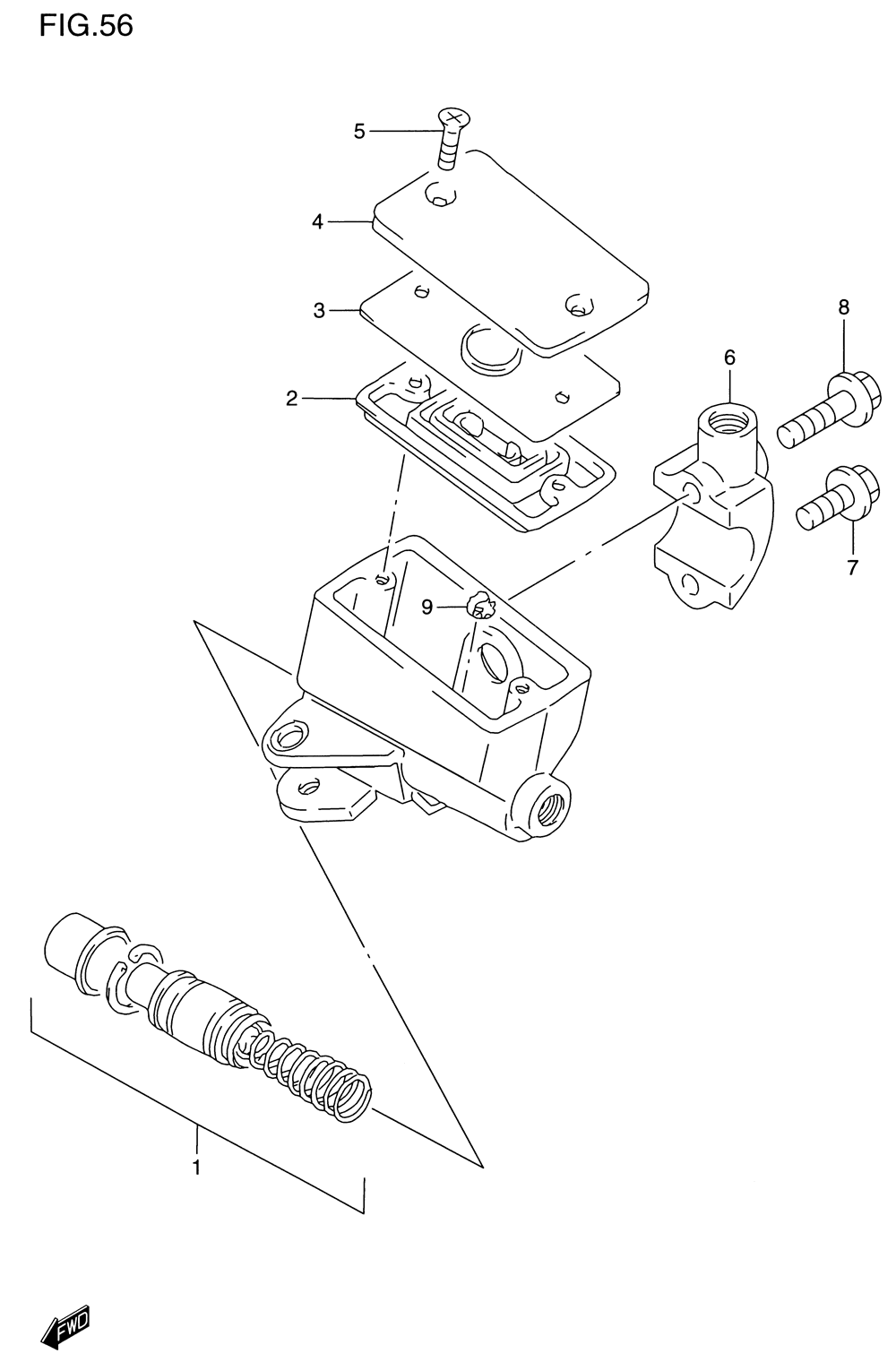 FIG.56

5
4
3
2
8
6
7
9
1

FWD