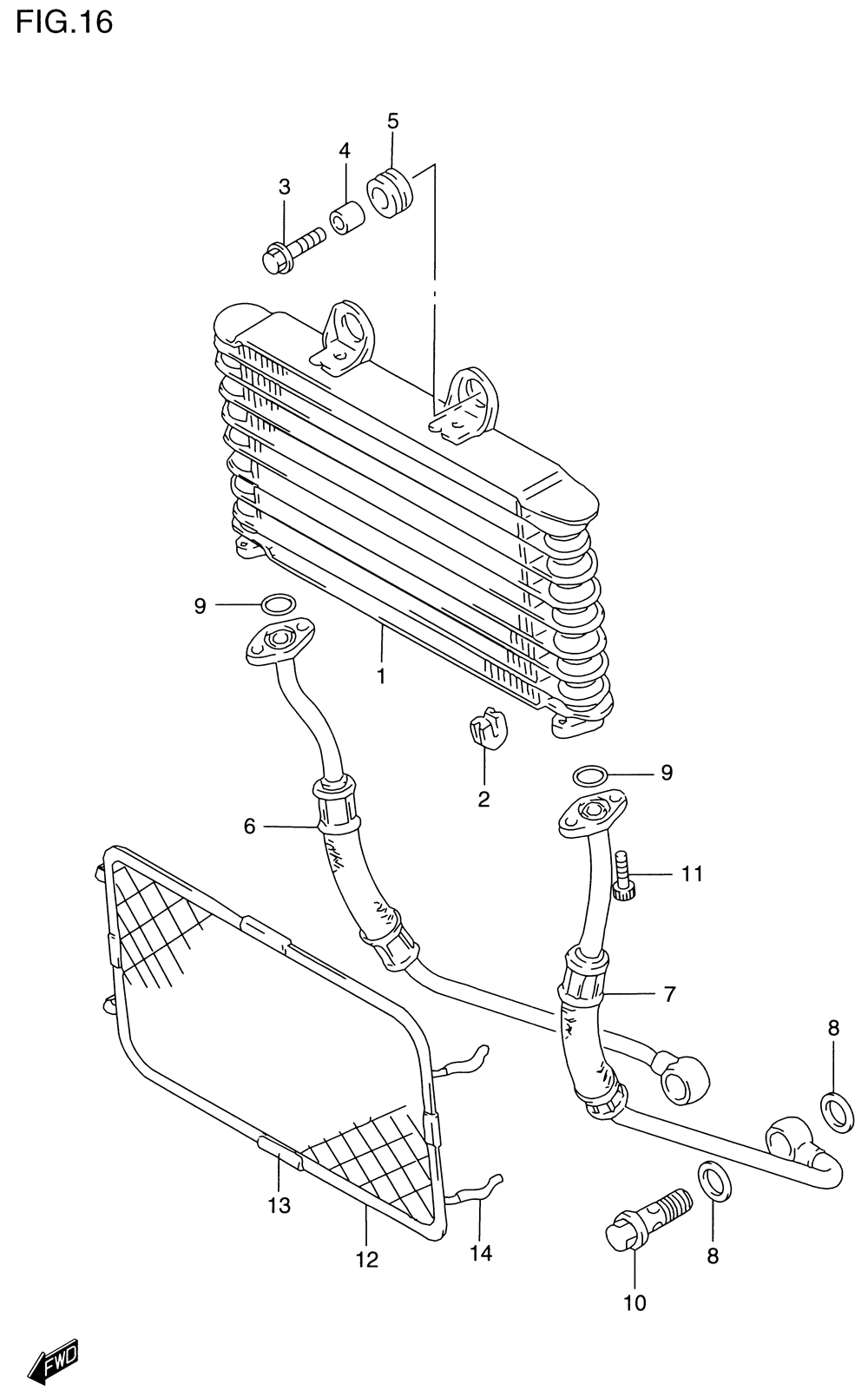 FIG.16

5
4
3
9
1
2
9
6
11
7
8
13
12
14
8
10
FWD