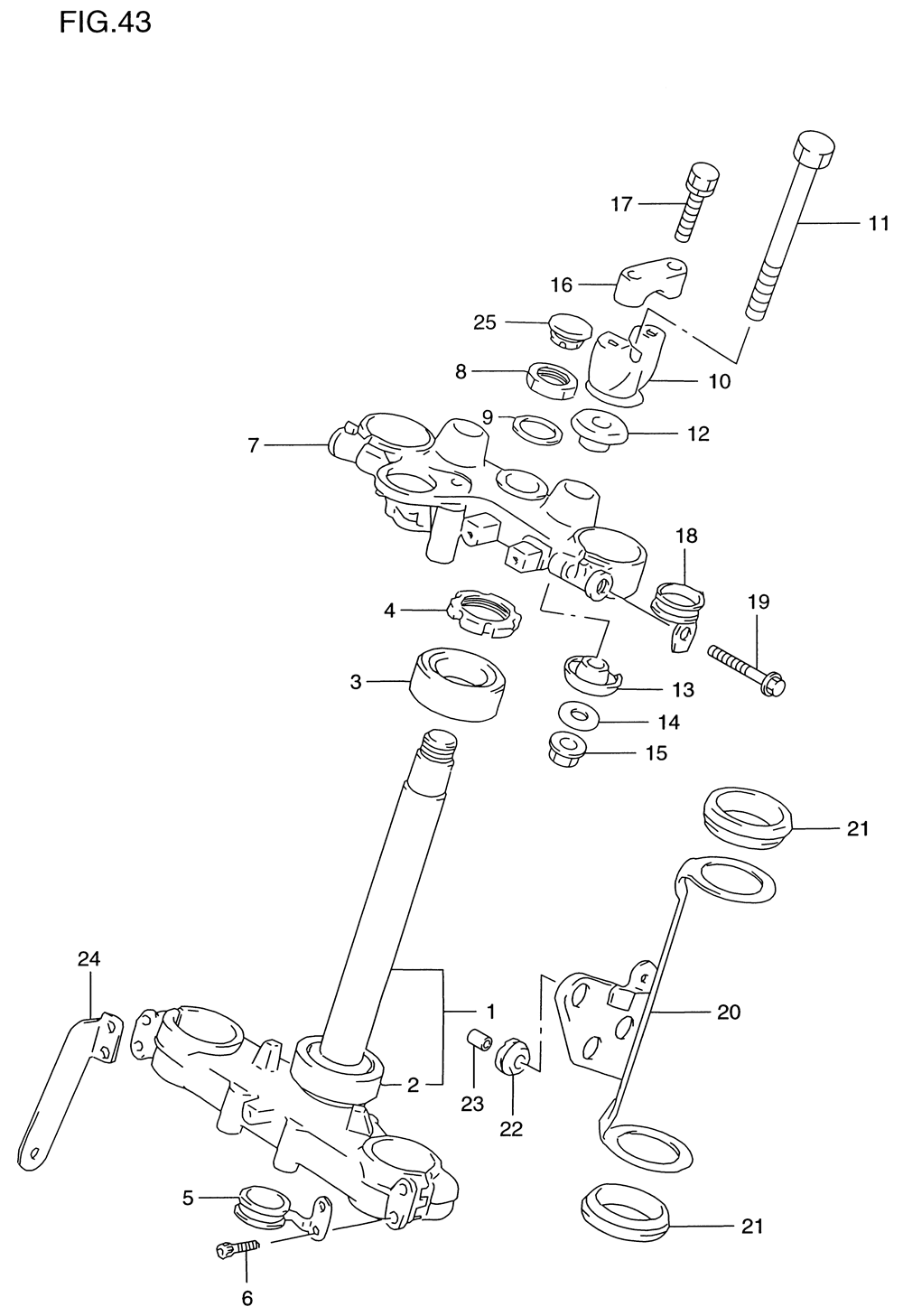 FIG.43

17
11
16
25
8
10
9
12
7
18
19
4
3
13
14
15
21
24
1
20
2
23
22
5
21
6