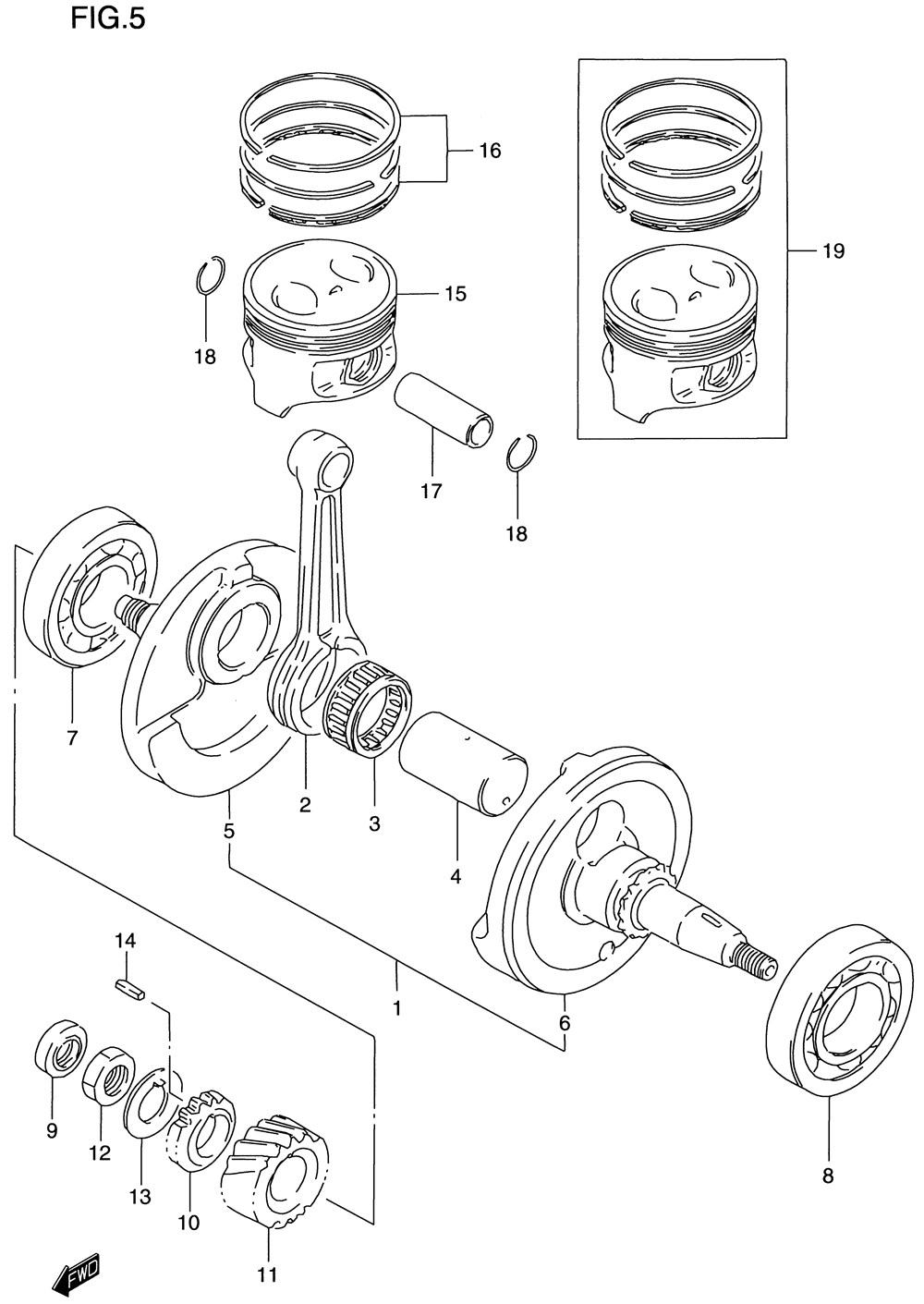 FIG.5

16

19

15

18

17

18

7

2

3

5

4

14

1

6

9

12

13

10

11

8

FWD