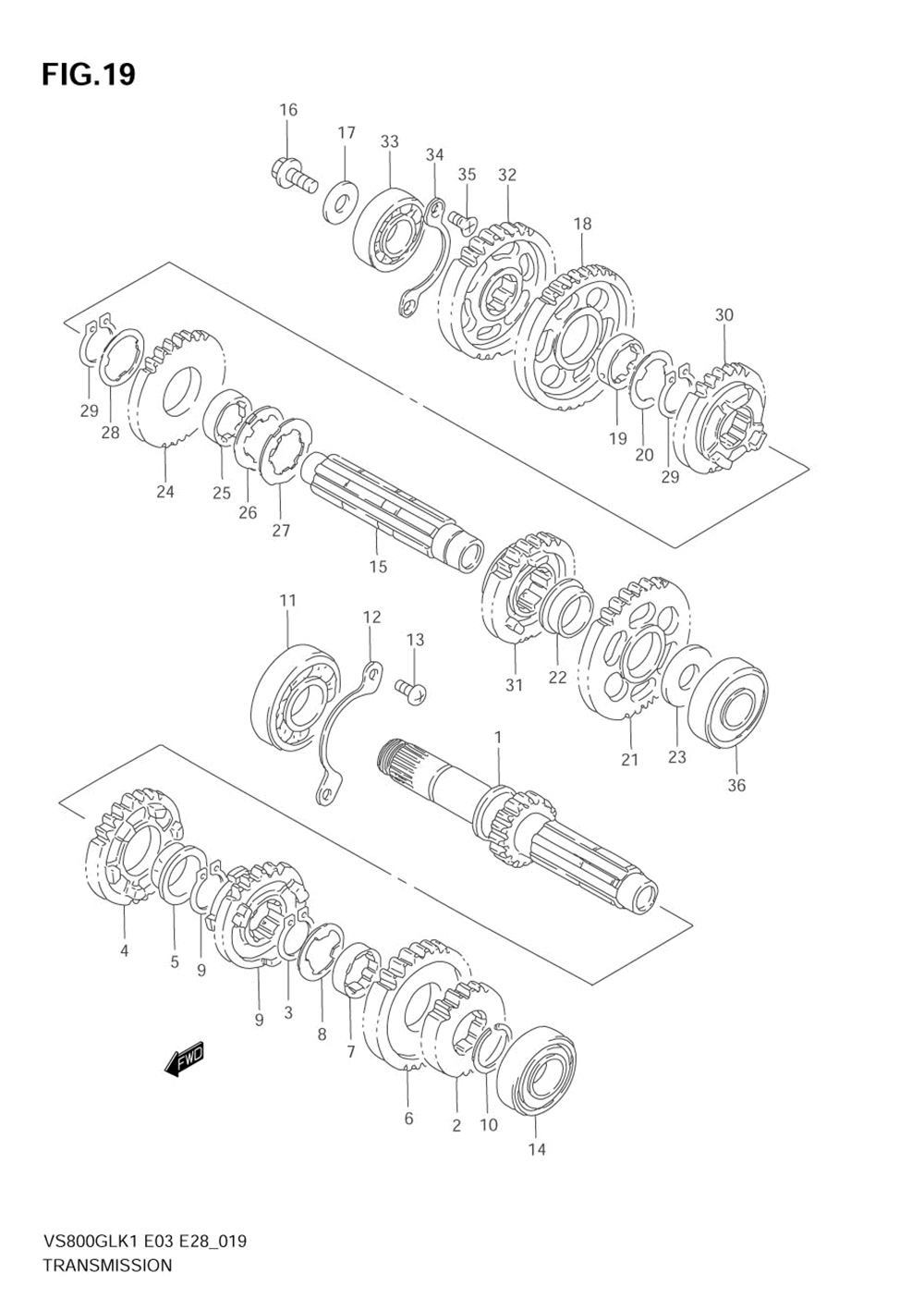 FIG.19

16
17
33
34
35
32
18
30
29
28
24
25
26
27
15
19
20
29
11
12
13
31
22
21
23
36
1
4
5
9
9
3
8
7
6
2
10
14
FWD

VS800GLK1 E03 E28_019
TRANSMISSION