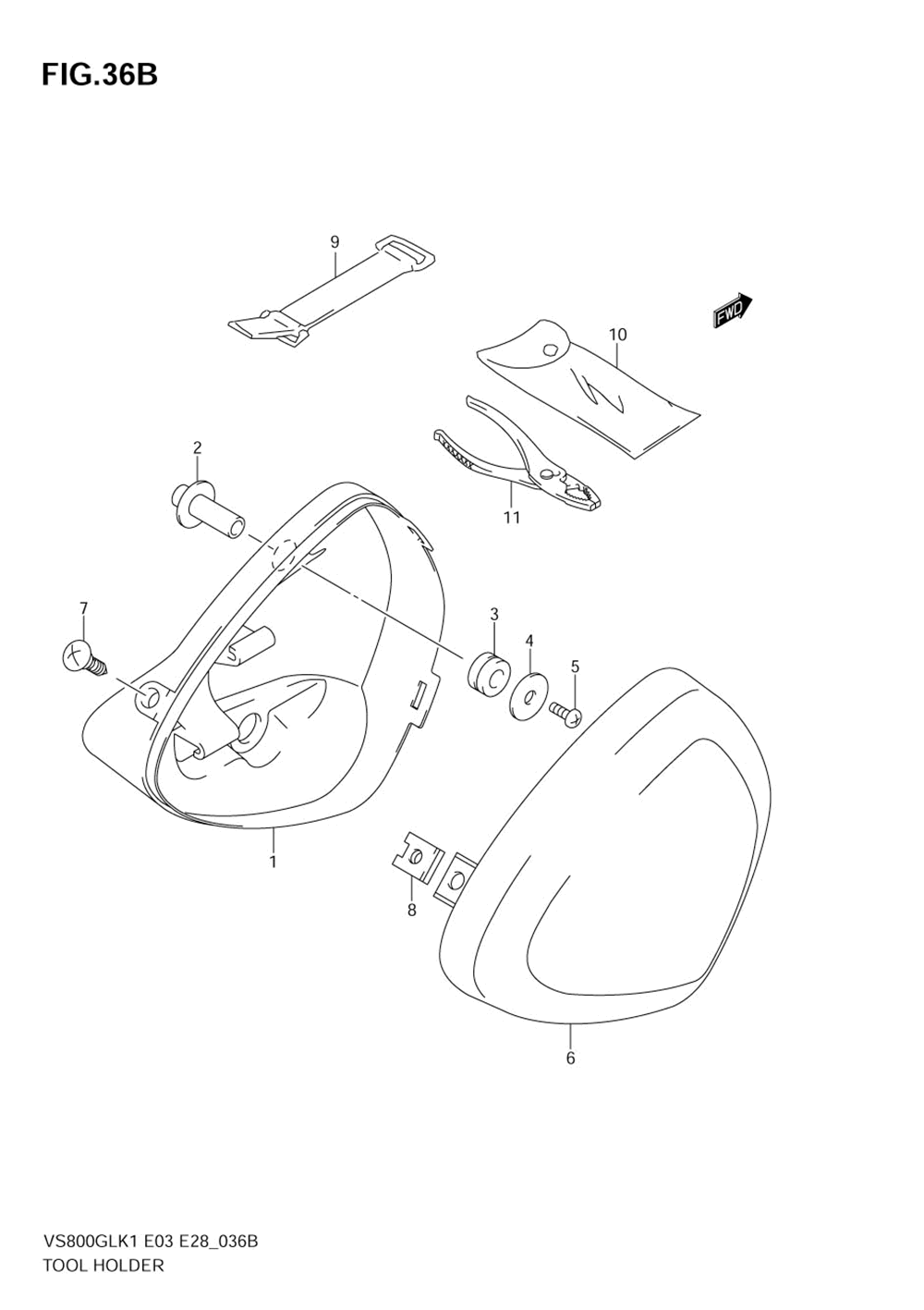 FIG.36B

9

FWD

10

2

11

7

3

4

5

1

8

6

VS800GLK1 E03 E28_036B
TOOL HOLDER