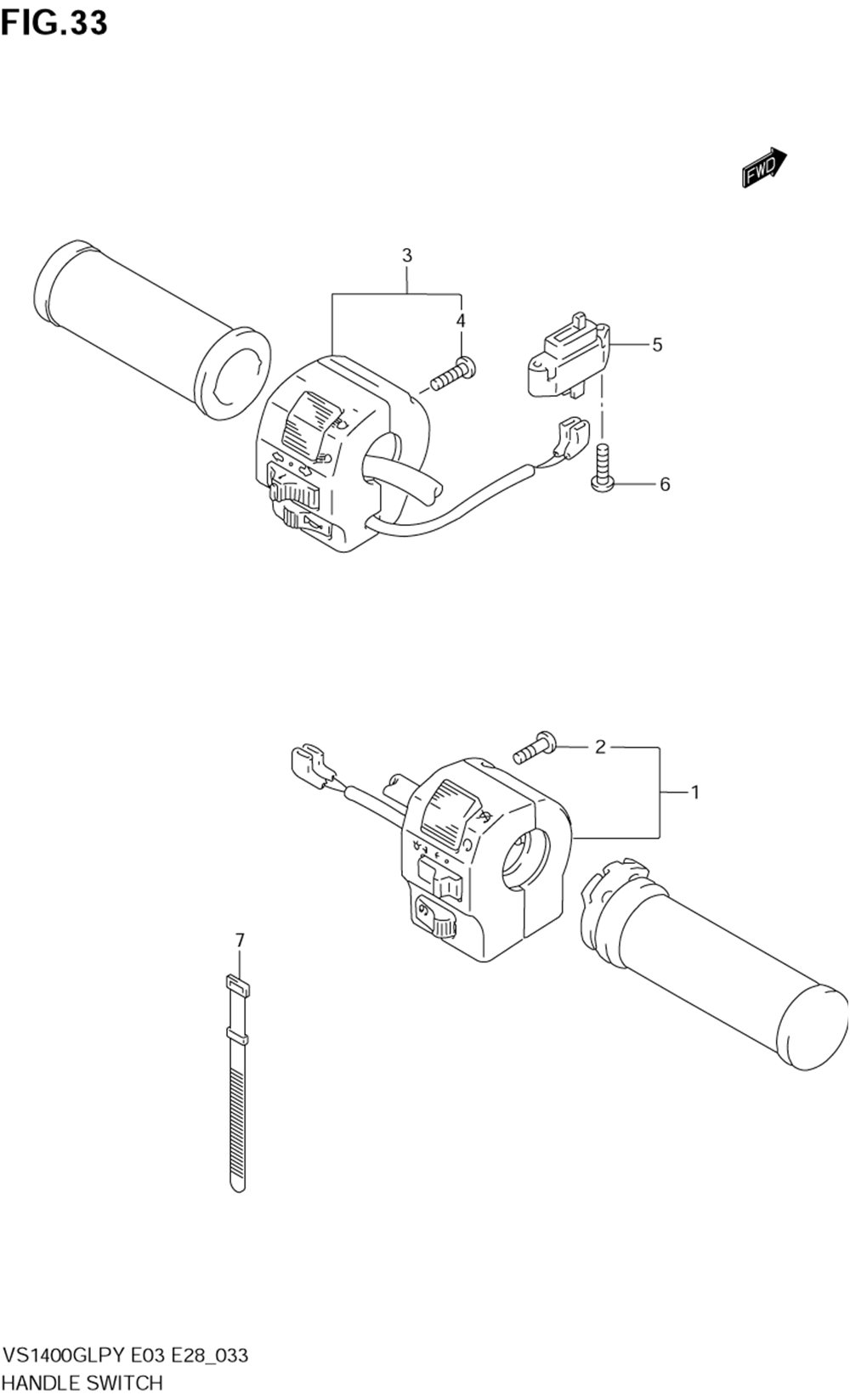 FIG.33

FWD

3

4

5

6

2

1

7

VS1400GLPY E03 E28_033
HANDLE SWITCH