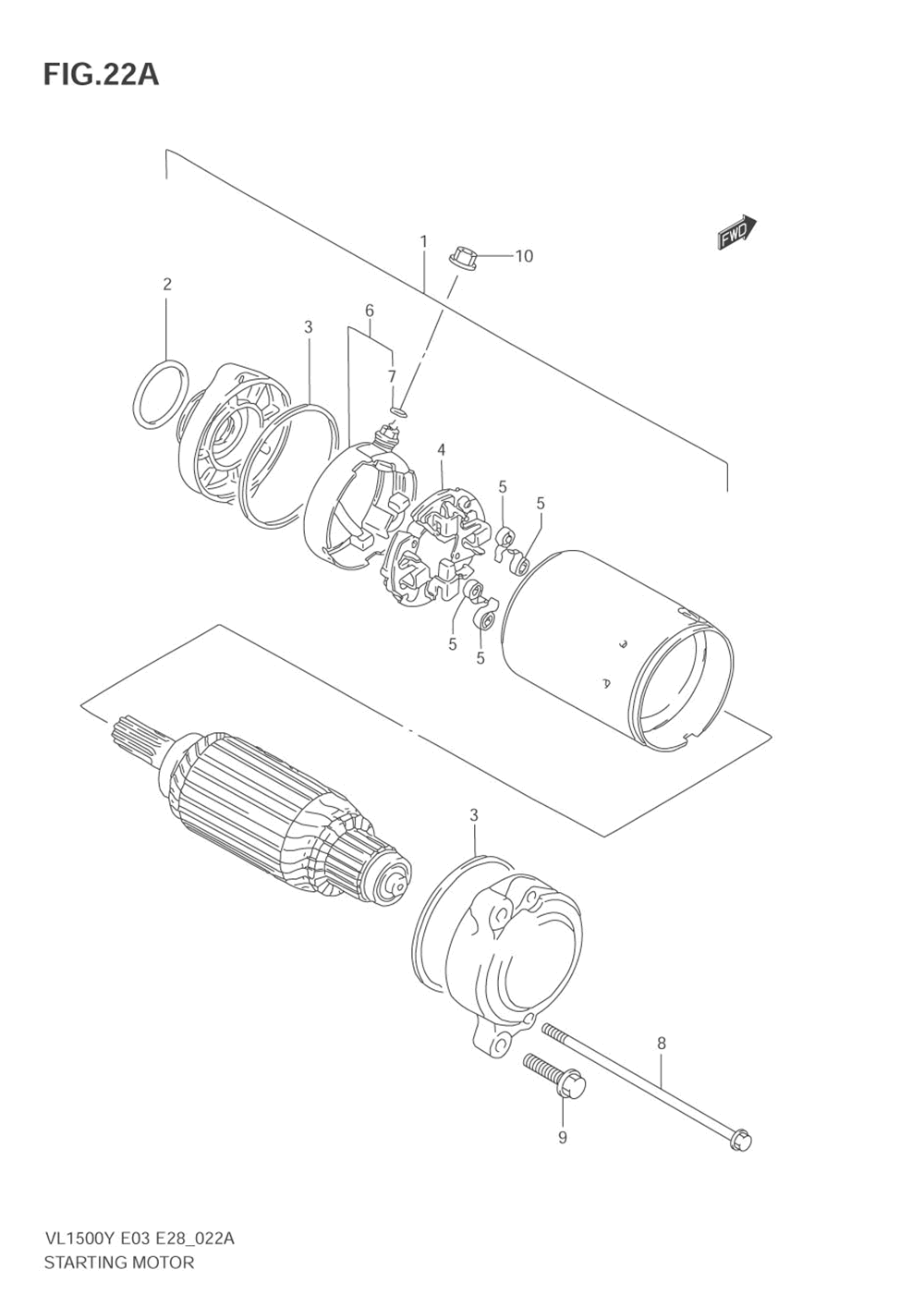 FIG.22A

FWD

1
10
2
3
6
7
4
5
5
5
5
3
8
9

VL1500Y E03 E28_022A
STARTING MOTOR