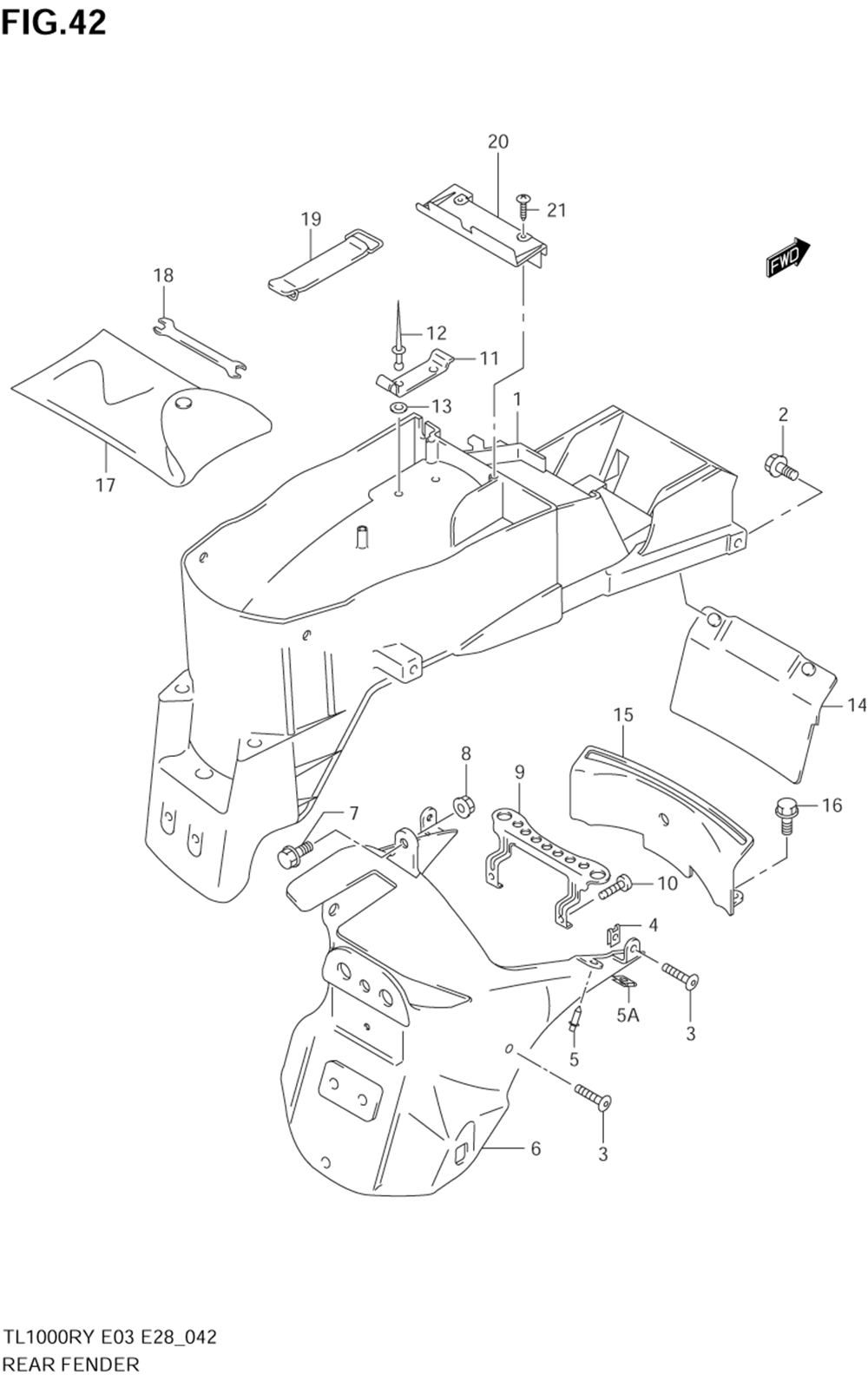 FIG.42

20
21
19
FWD
18
12
11
13
1
2
17
14
15
8
9
16
7
10
4
5A
3
5
3
6

TL1000RY E03 E28_042
REAR FENDER