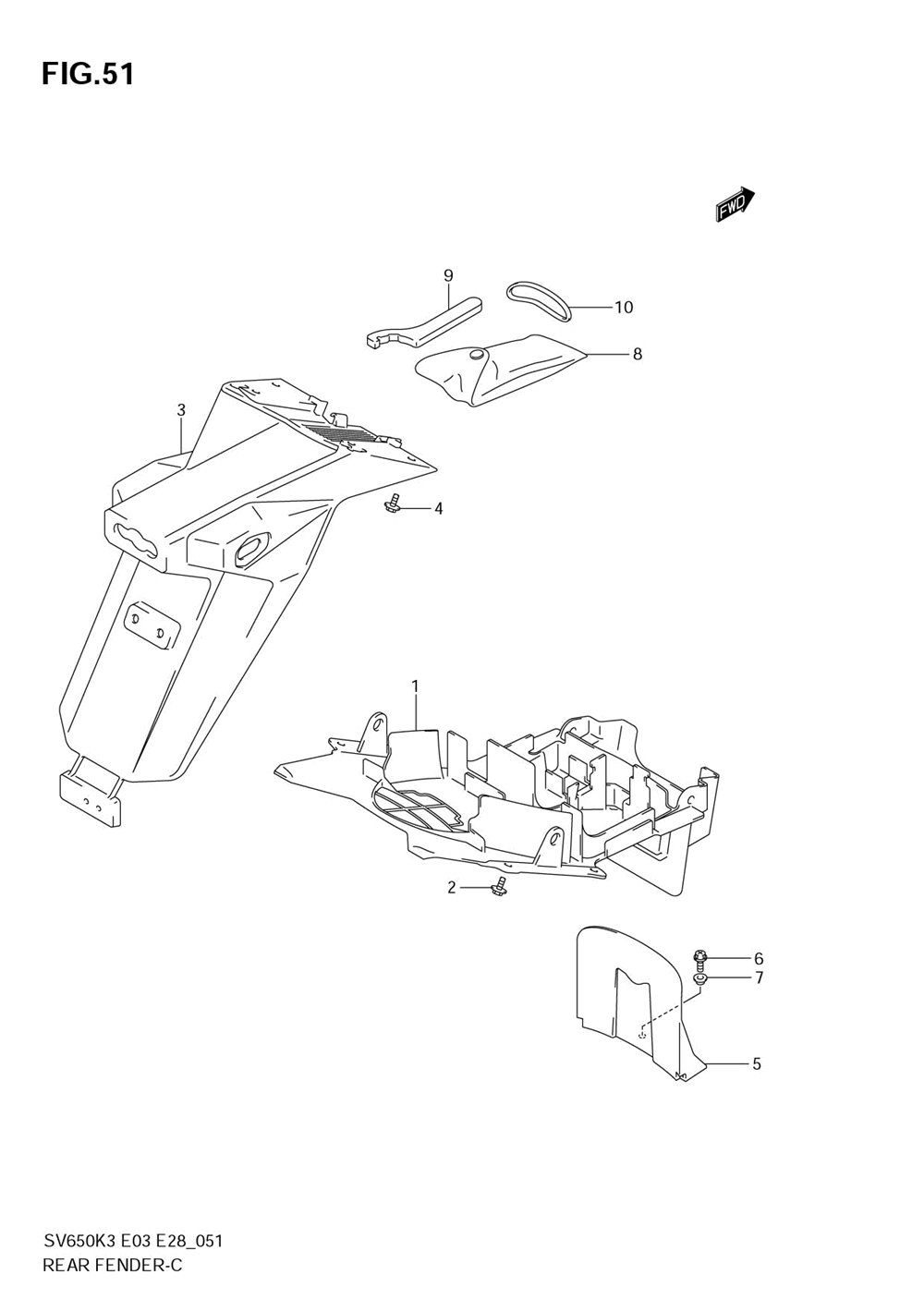 FIG.51

FWD

9
10
8
3
4
1
2
6
7
5

SV650K3 E03 E28_051
REAR FENDER-C