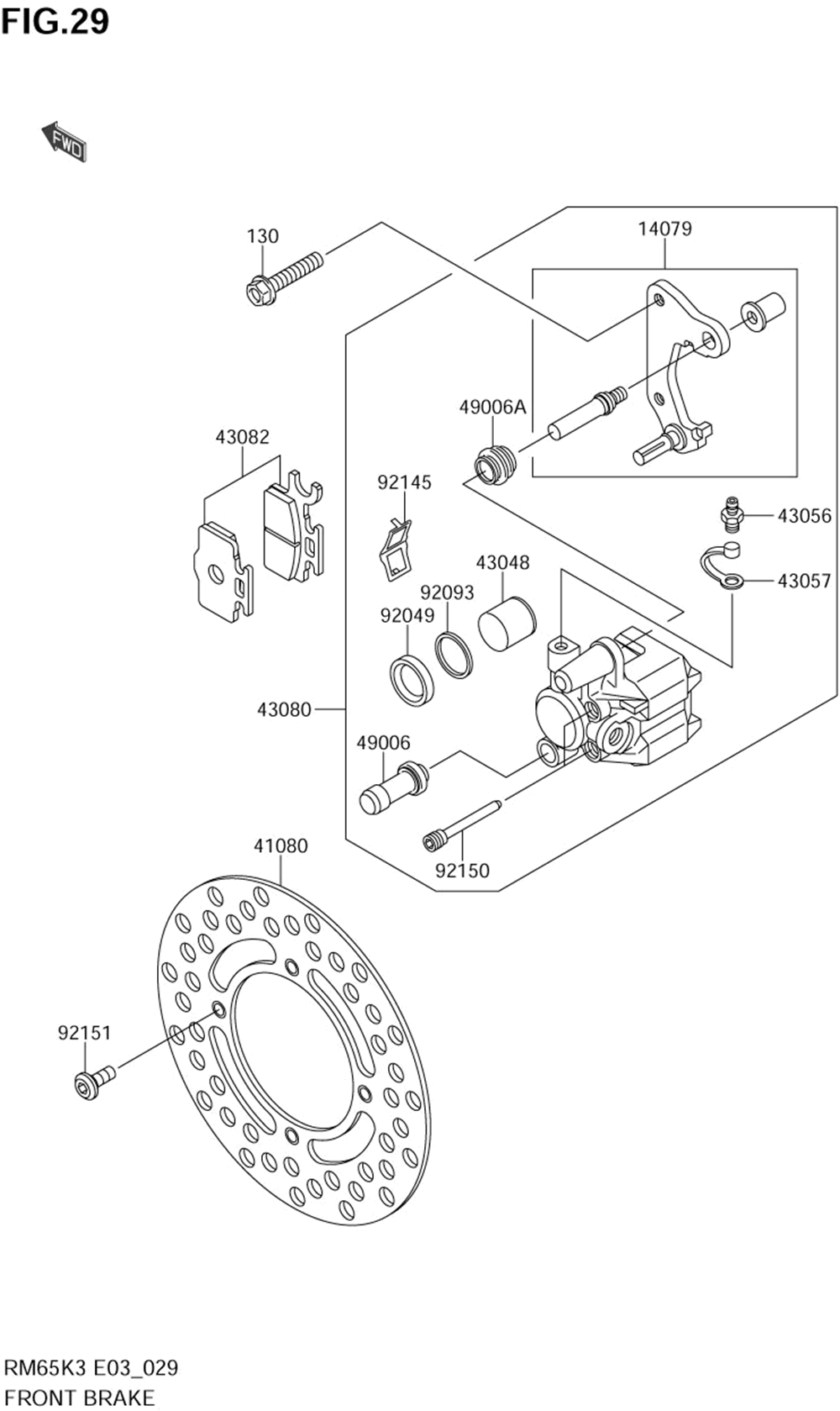 FIG.29

FWD

130

14079

49006A

43082

92145

43056

43048

43057

92093

92049

43080

49006

92150

41080

92151

RM65K3 E03_029
FRONT BRAKE