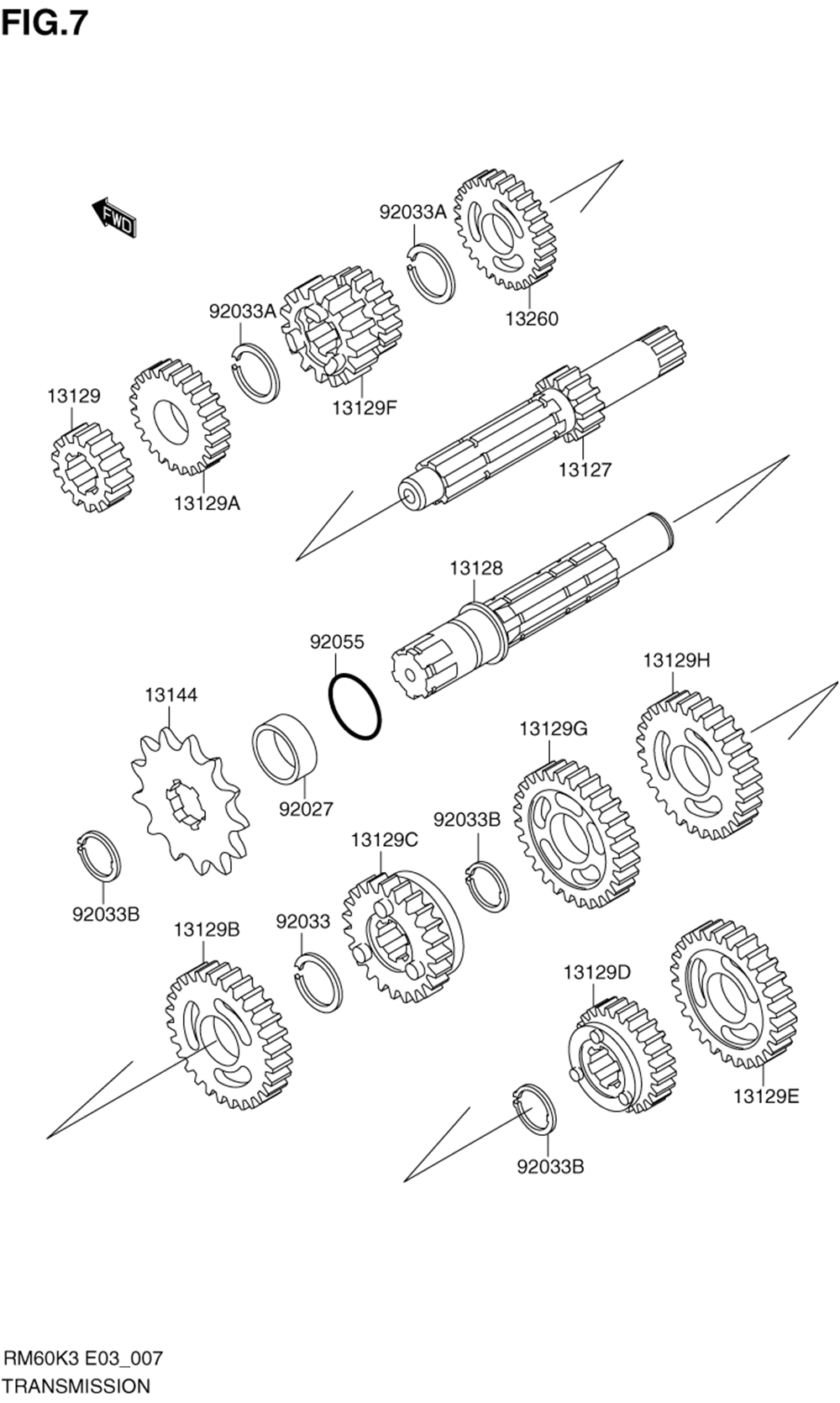 FIG.7

FWD

92033A

13260

92033A

13129F

13129

13129A

13127

13128

92055

13129H

13144

13129G

92027

92033B

13129C

92033B

13129B

92033

13129D

13129E

92033B

RM60K3 E03_007
TRANSMISSION