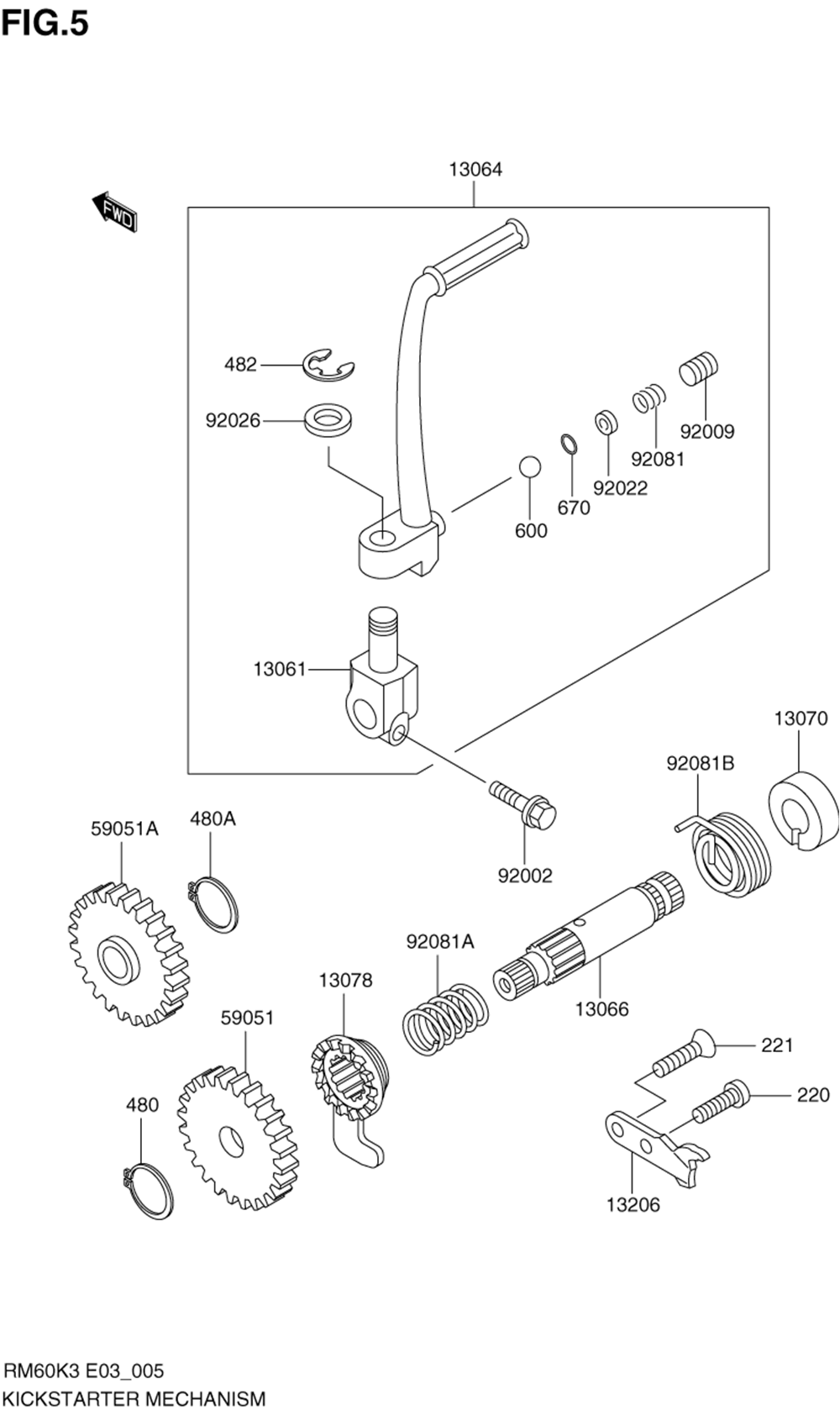 FIG.5

13064

FWD

482

92026

92009

92081

92022

670

600

13061

13070

92081B

59051A

480A

92002

92081A

13078

13066

59051

221

220

480

13206

RM60K3 E03_005
KICKSTARTER MECHANISM