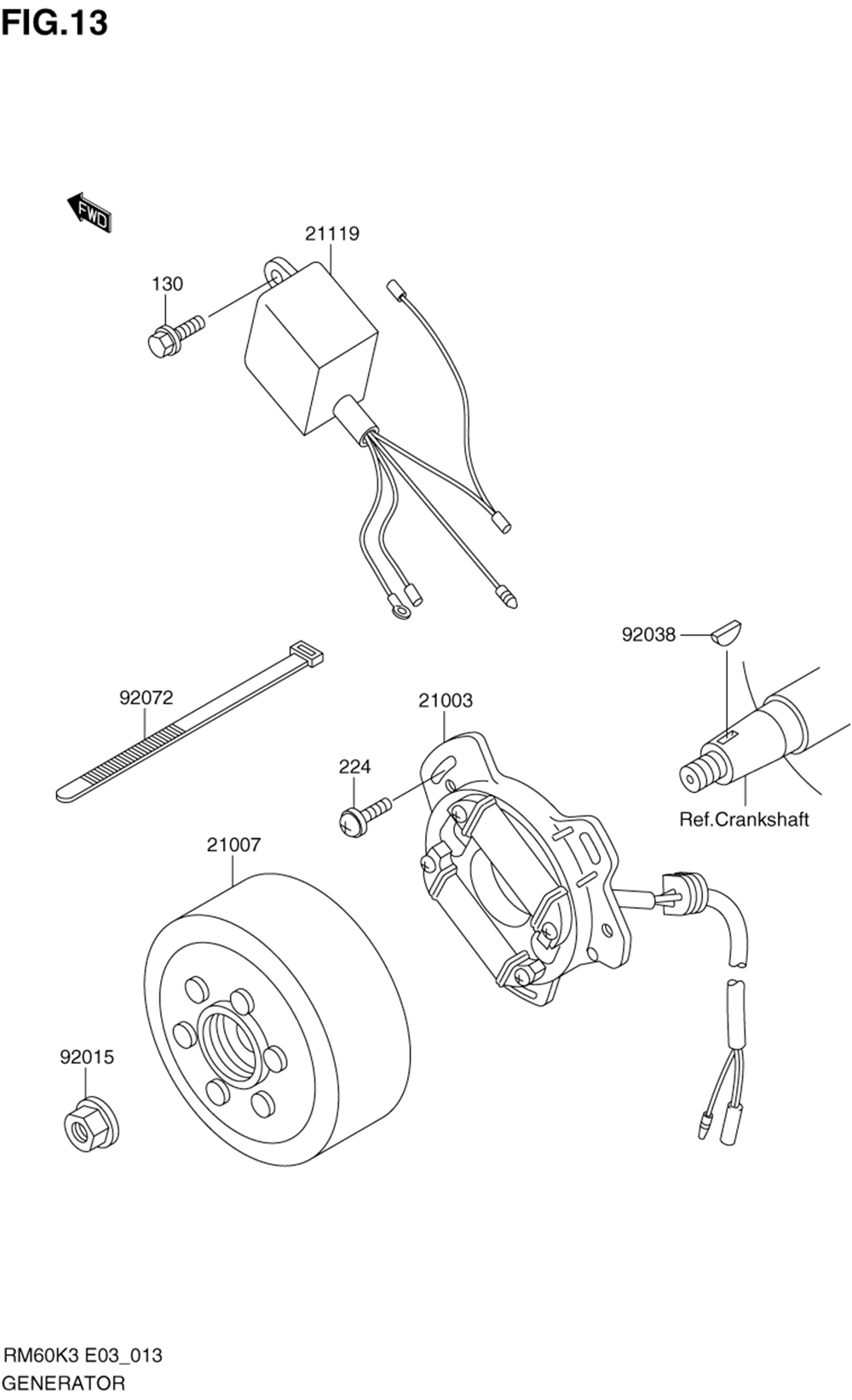 FIG.13

FWD

21119

130

92038

92072

21003

224

Ref.Crankshaft

21007

92015

RM60K3 E03_013
GENERATOR