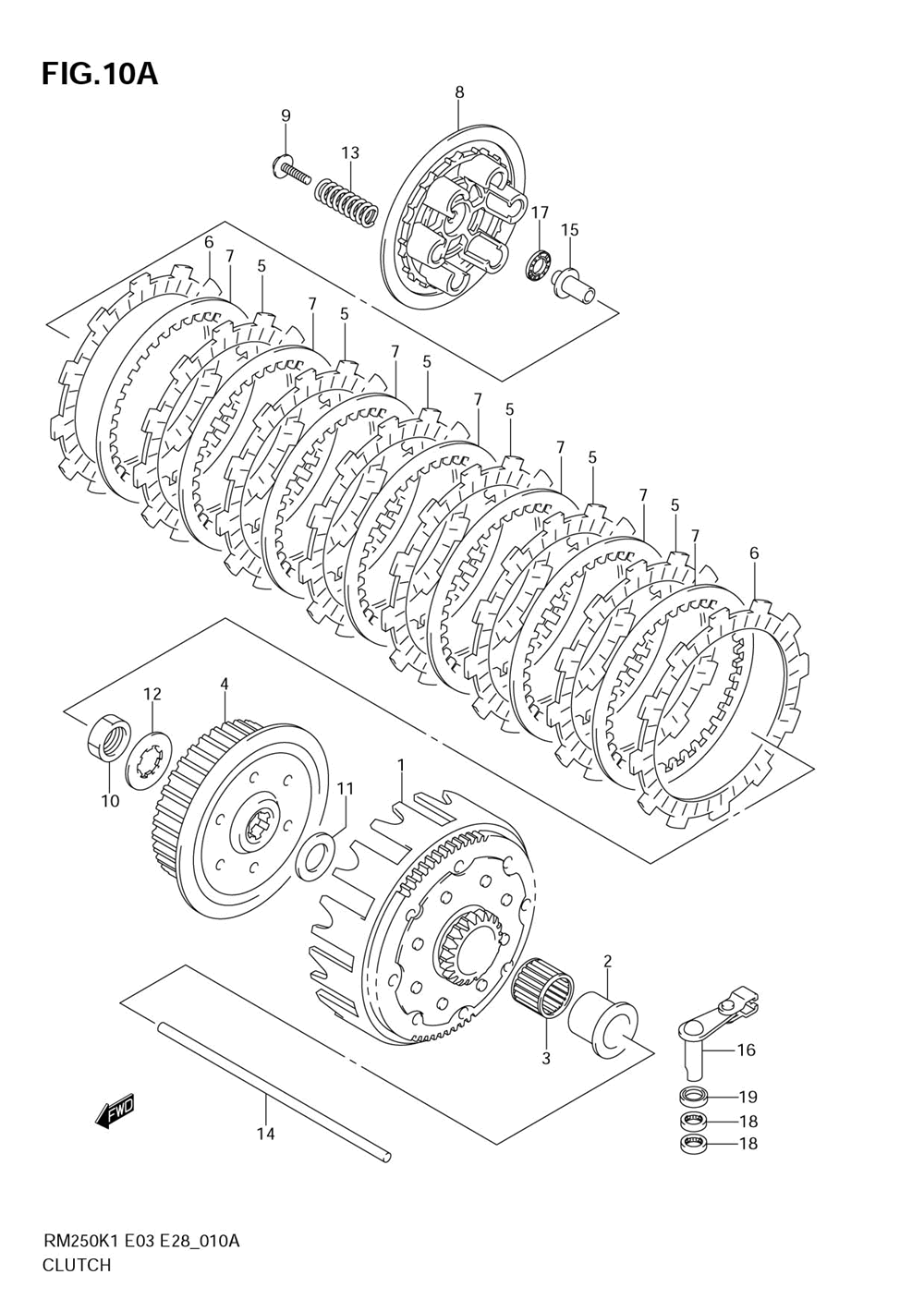 FIG.10A

8
9
13
17
15
6
7
5
7
5
7
5
7
5
7
5
7
5
7
6
12
4
10
11
1
2
3
16
19
18
18
14
FWD

RM250K1 E03 E28_010A
CLUTCH