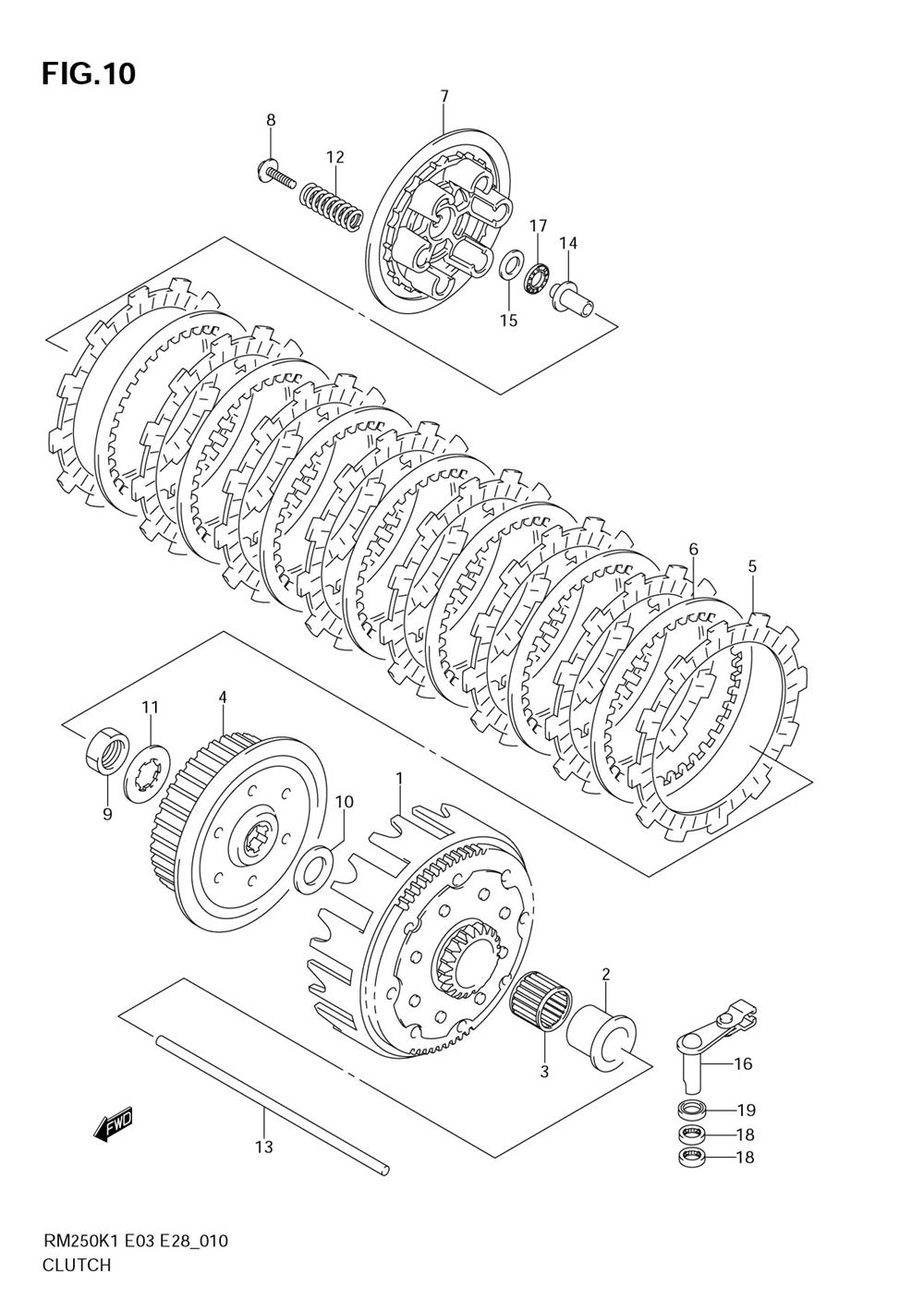 FIG.10

7
8
12
17
14
15
6
5
11
4
9
10
1
2
3
16
19
18
18
13
FWD

RM250K1 E03 E28_010
CLUTCH