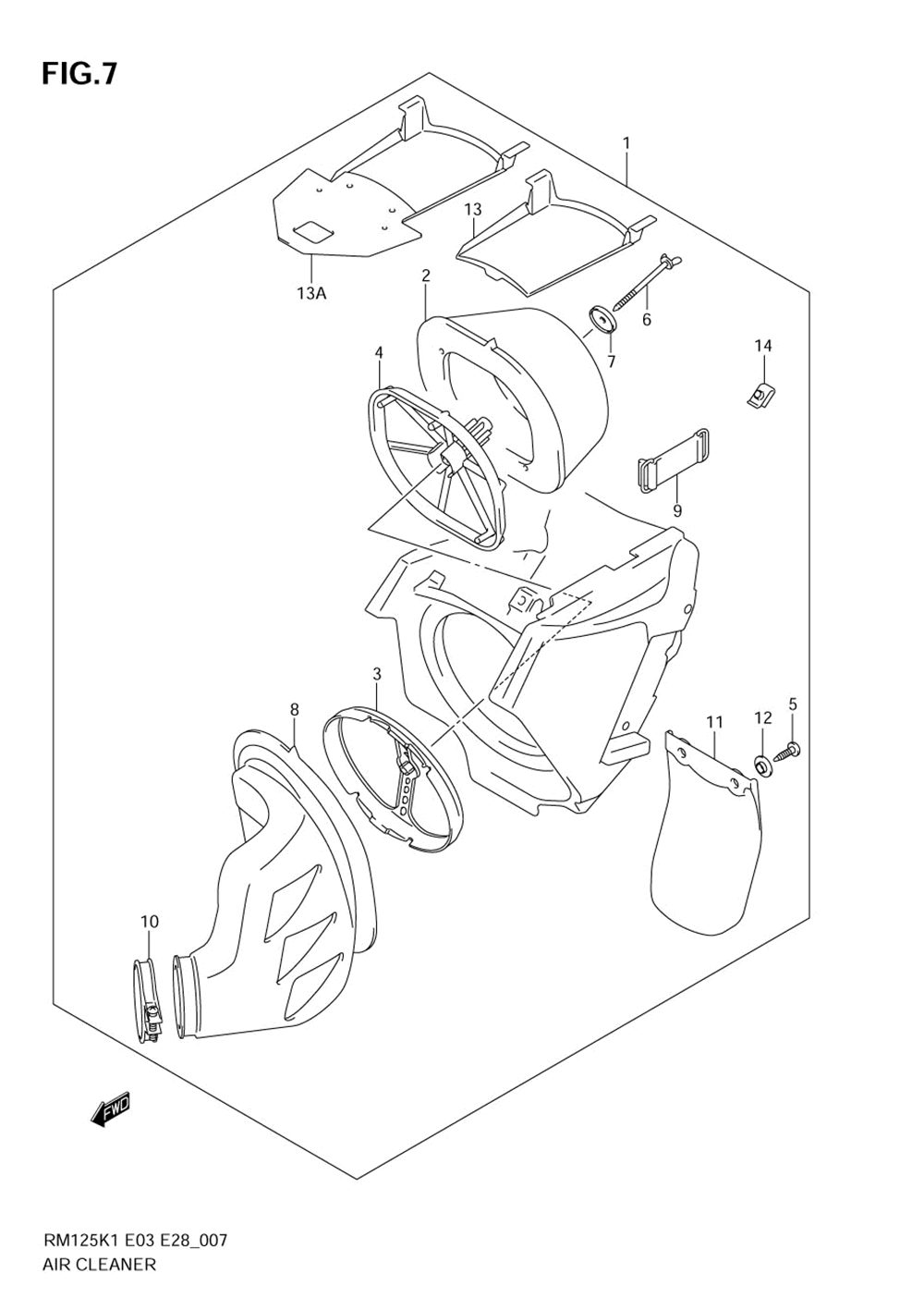 FIG.7

1

13

13A

2

6

7

4

14

9

3

8

11

12

5

10

FWD

RM125K1 E03 E28_007
AIR CLEANER