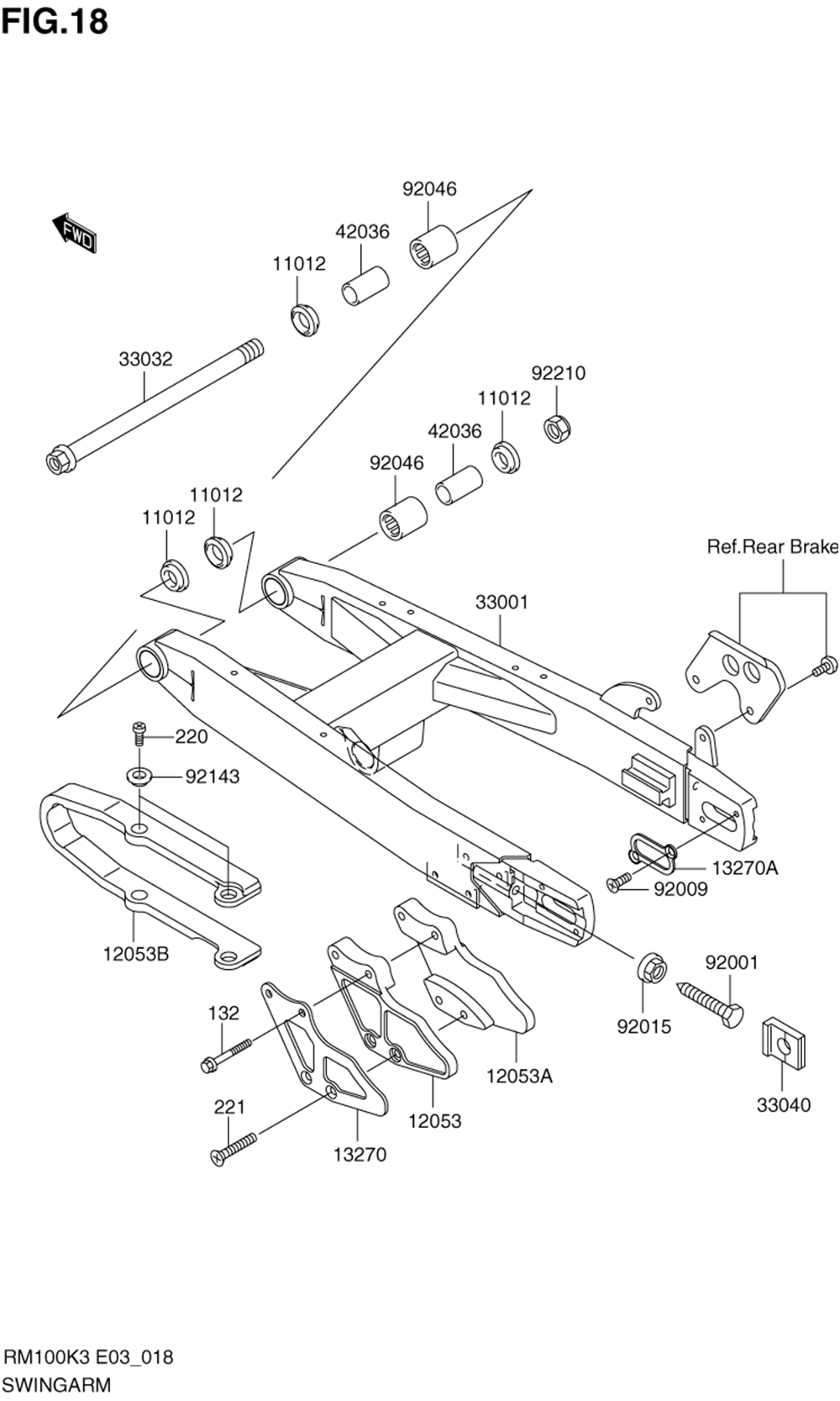 FIG.18

FWD

92046
42036
11012
33032
92210
11012
42036
92046
11012
11012
Ref.Rear Brake
33001
220
92143
13270A
92009
12053B
92001
92015
132
12053A
33040
221
12053
13270

RM100K3 E03_018
SWINGARM