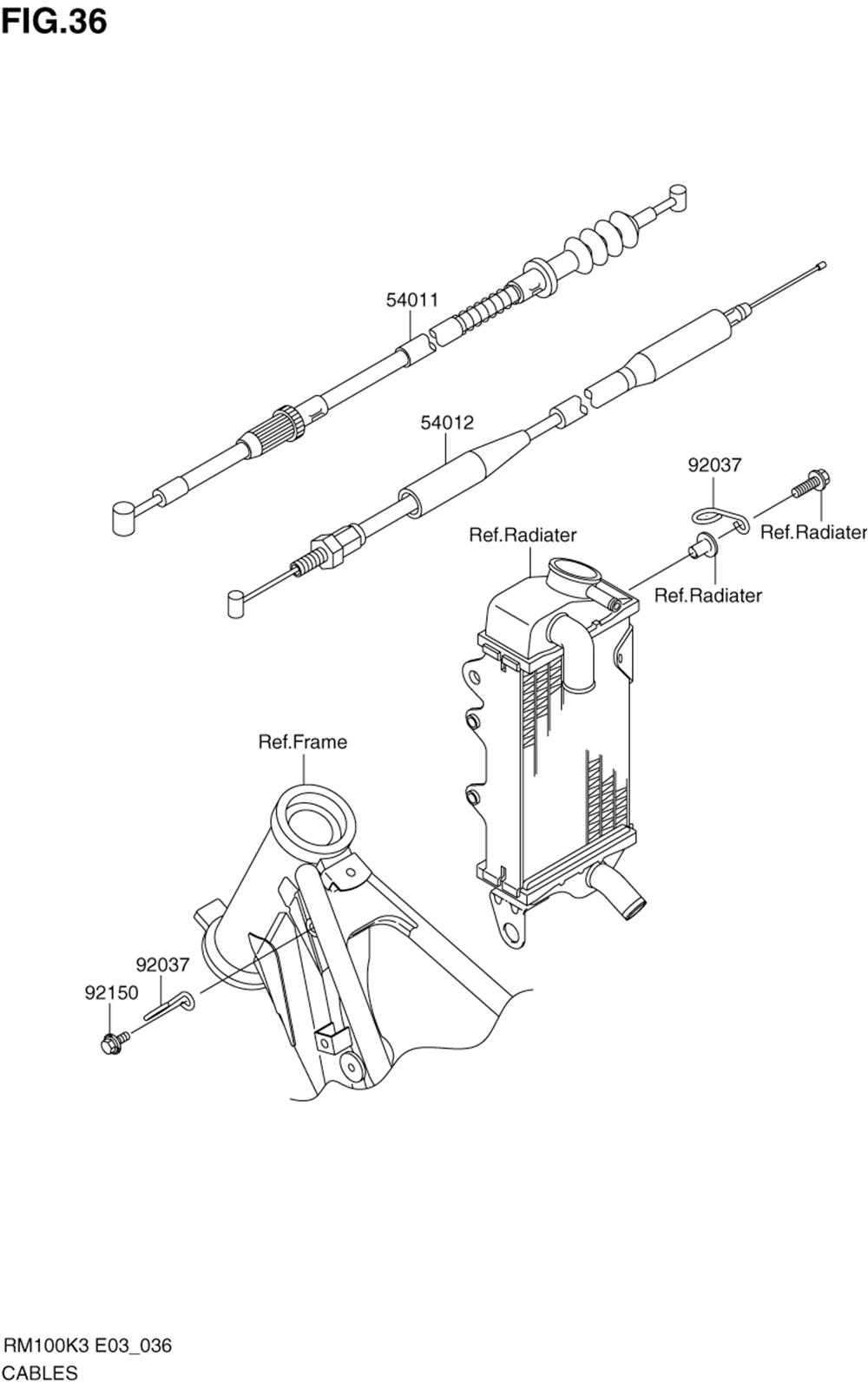 FIG.36

54011

54012

92037

Ref.Radiater

Ref.Radiater

Ref.Radiater

Ref.Frame

92037

92150

RM100K3 E03_036
CABLES