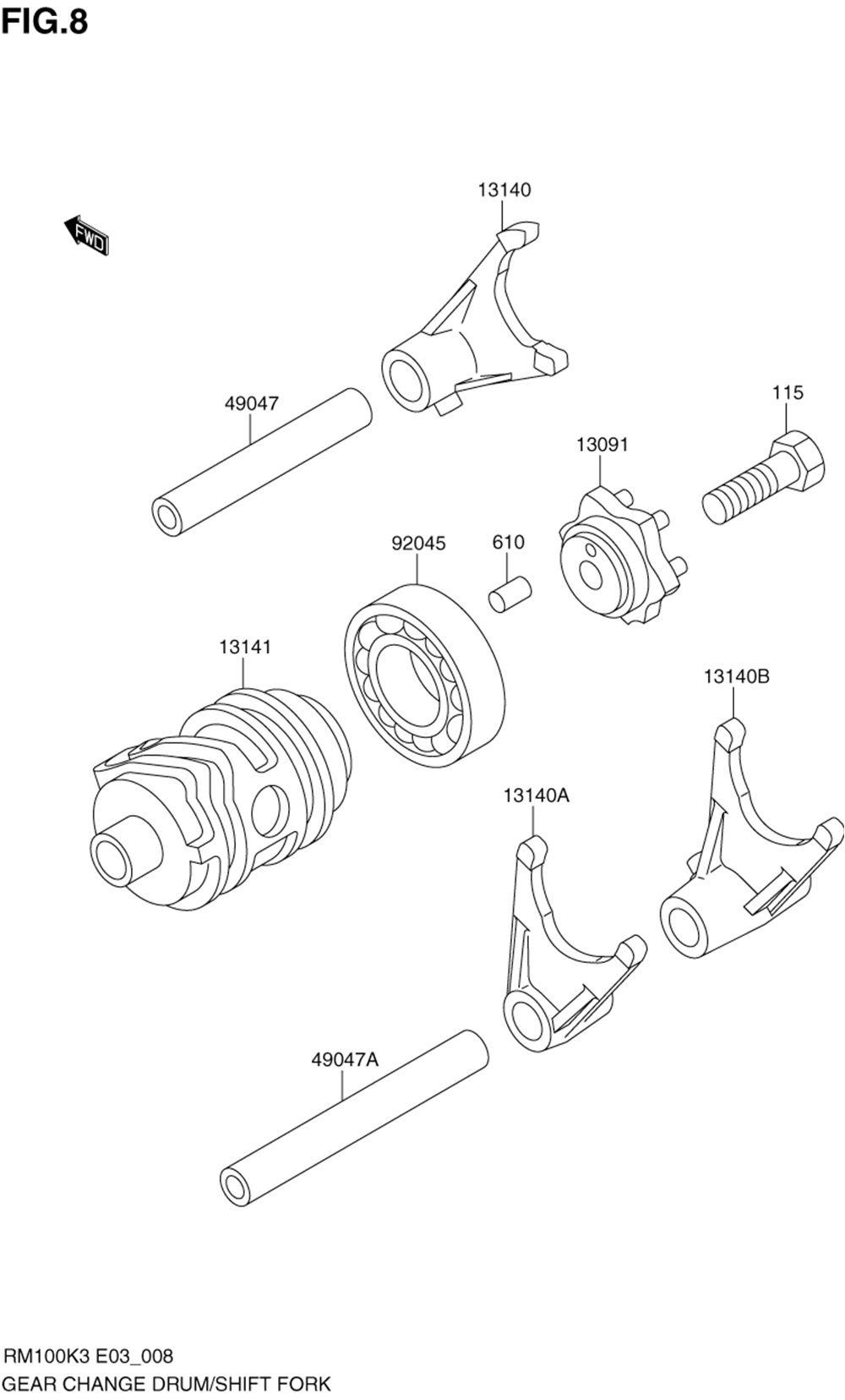 FIG.8

FWD

13140

49047

115

13091

92045

610

13141

13140B

13140A

49047A

RM100K3 E03_008
GEAR CHANGE DRUM/SHIFT FORK