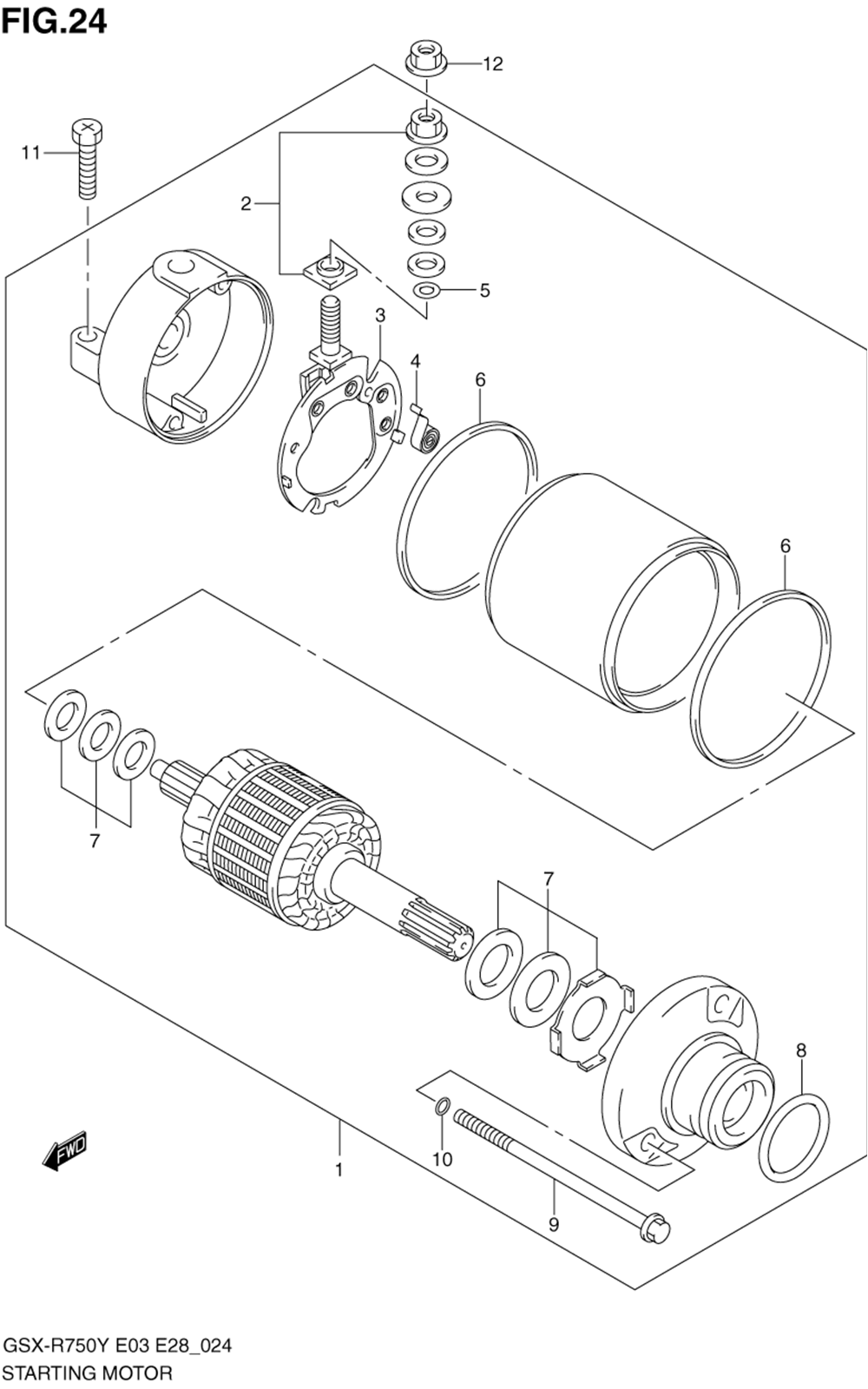 FIG.24

12

11

2

5

3

4

6

6

7

7

8

FWD

1

10

9

GSX-R750Y E03 E28_024
STARTING MOTOR