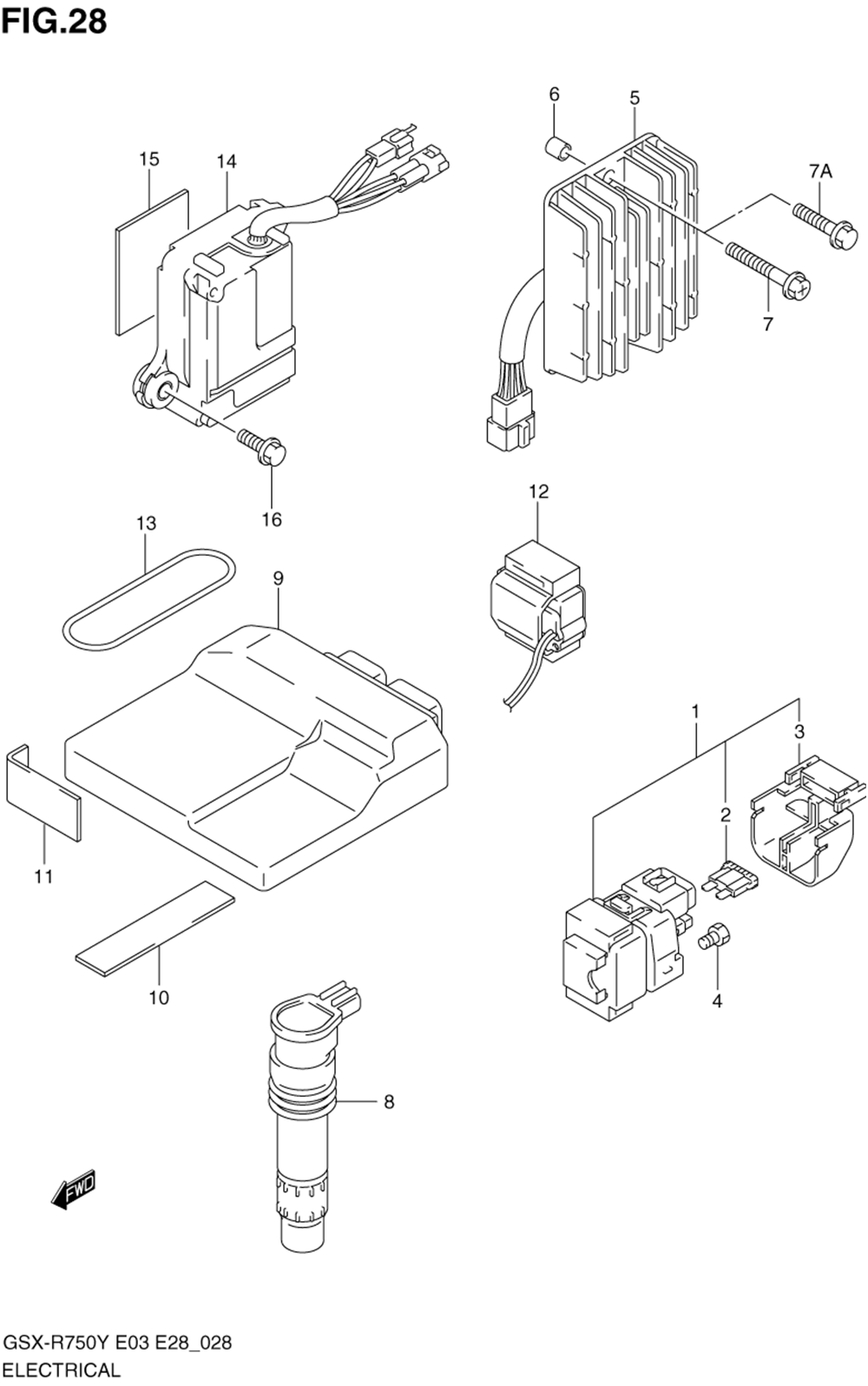 FIG.28

6
5
15
14
7A
7
16
12
13
9
1
3
2
11
4
10
8
FWD

GSX-R750Y E03 E28_028
ELECTRICAL