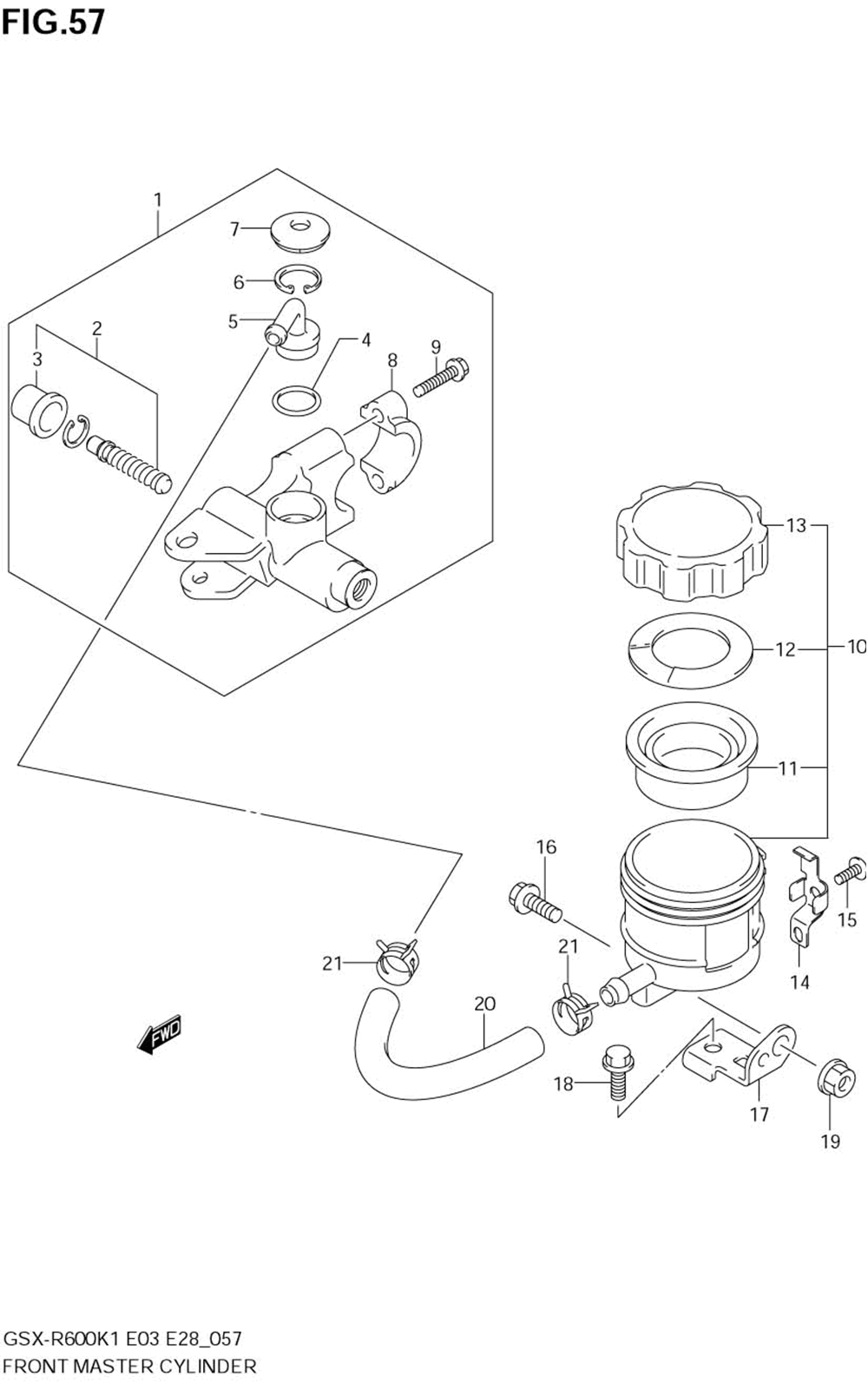 FIG.57

1
7
6
5
4
2
3
8
9
13
12
10
11
16
15
14
21
21
20
FWD
18
17
19

GSX-R600K1 E03 E28_057
FRONT MASTER CYLINDER