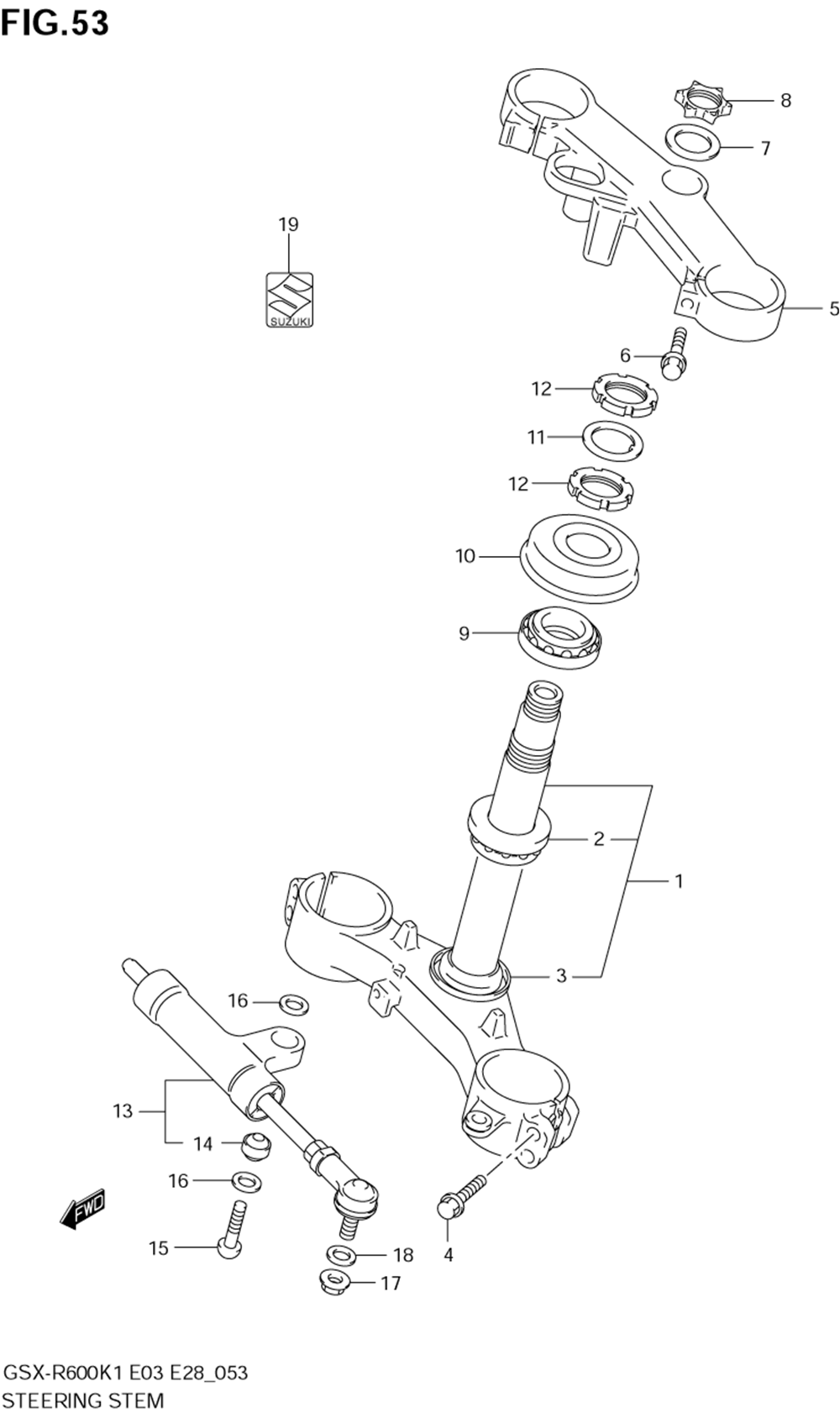 FIG.53

8
7
19
SUZUKI
5
6
12
11
12
10
9
2
1
3
16
13
14
16
FWD
15
18
17
4

GSX-R600K1 E03 E28_053
STEERING STEM